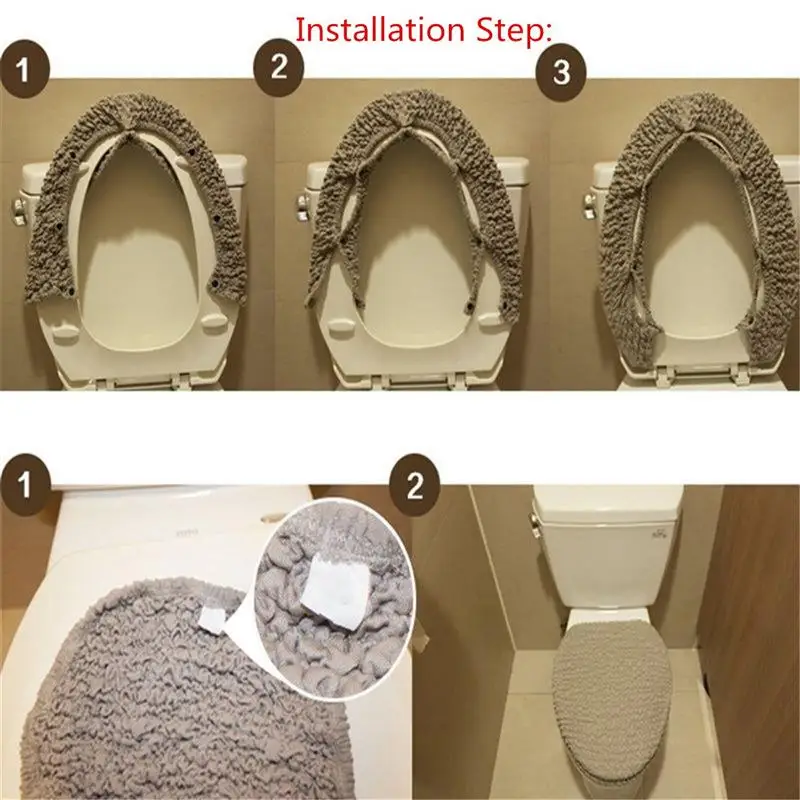 Installation Step:

1

2

3

1

2