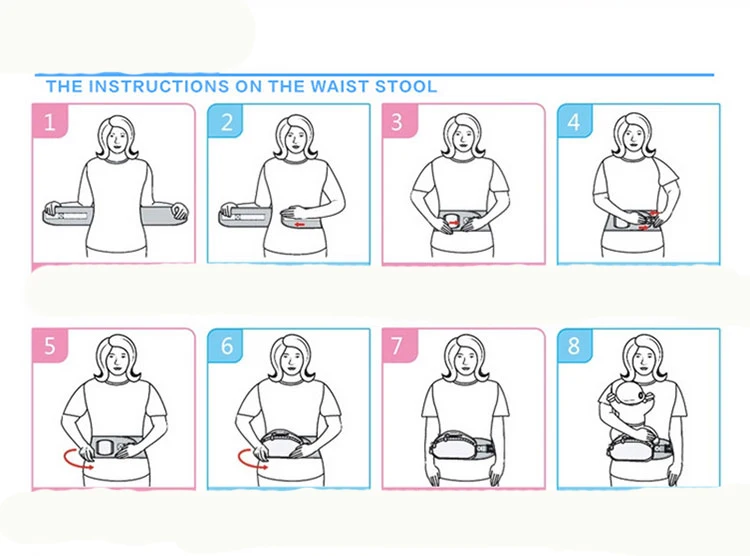 THE INSTRUCTIONS ON THE WAIST STOOL

1

2

3

4

5

6

7

8