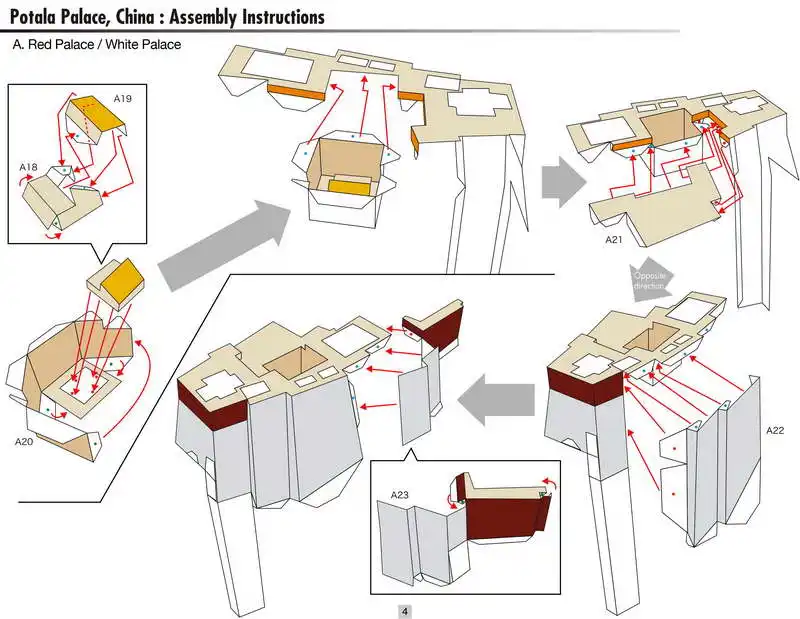 Potala Palace, China : Assembly Instructions

A. Red Palace / White Palace

A19

A18

A20

A21

Opposite direction

A22

A23

4