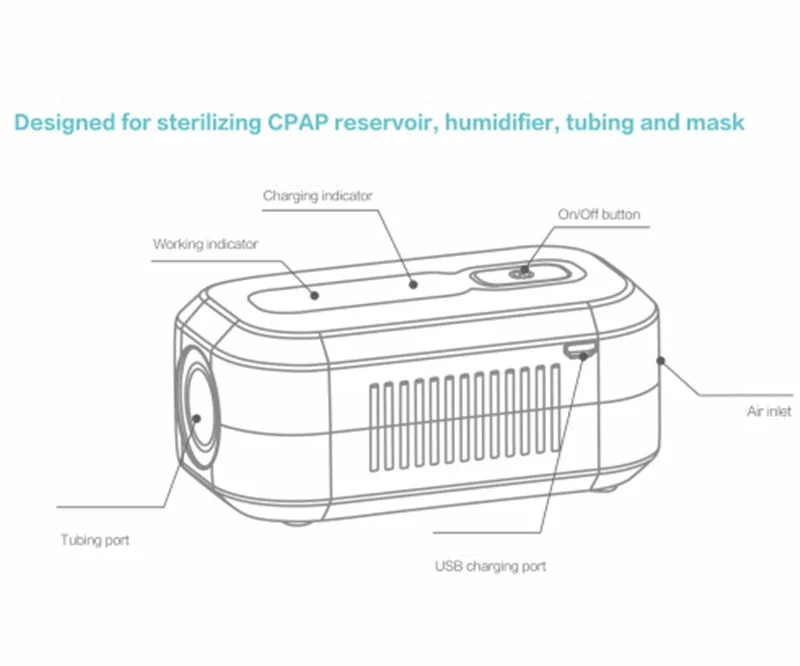 Designed for sterilizing CPAP reservoir, humidifier, tubing and mask

Charging indicator

On/Off button

Working indicator

Air inlet

Tubing port

USB charging port