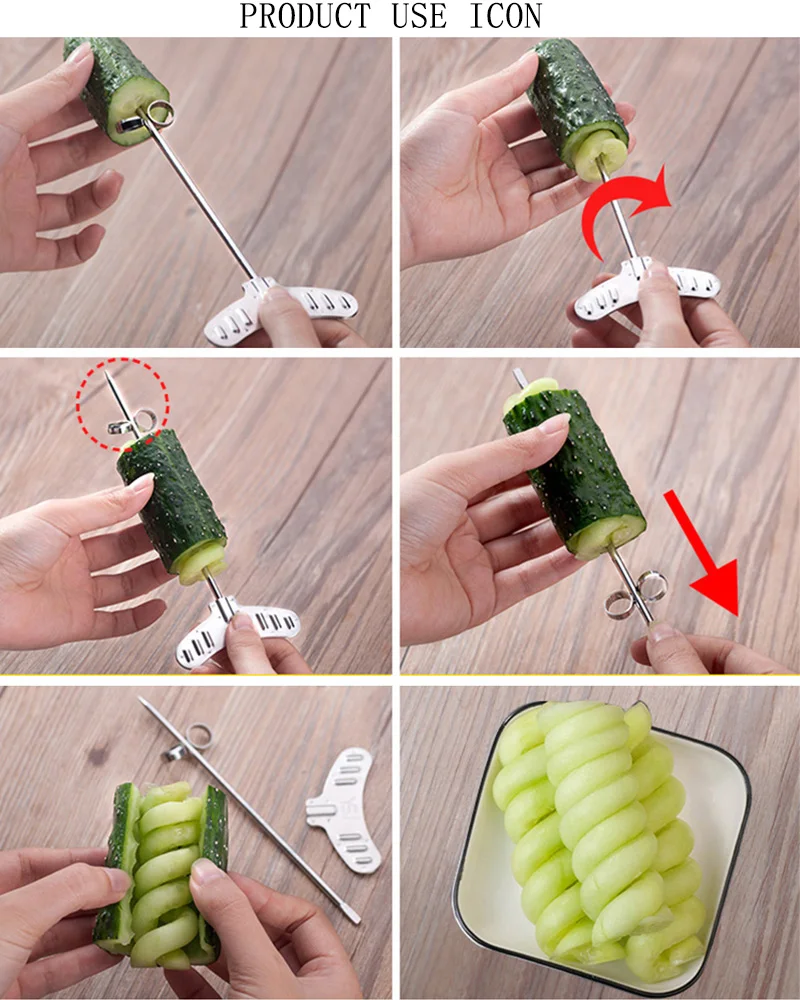 PRODUCT USE ICON