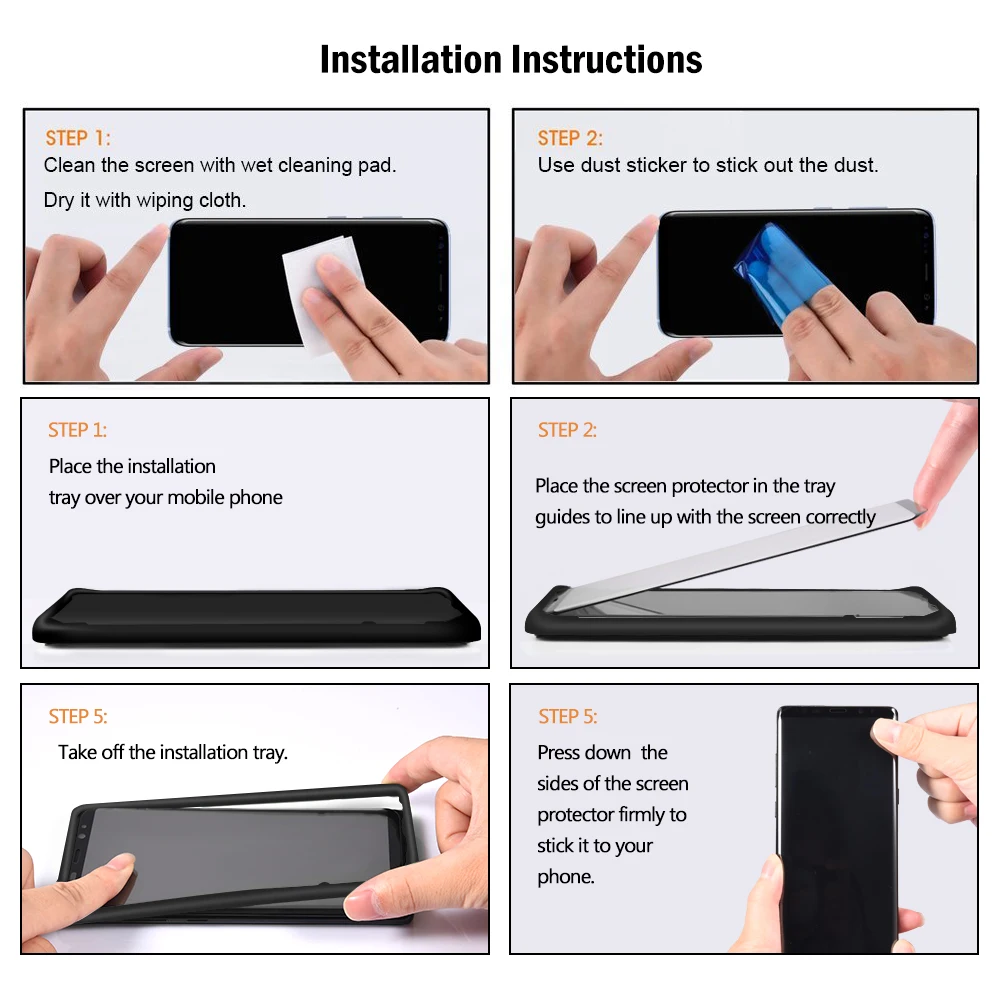 Installation Instructions

STEP 1:
Clean the screen with wet cleaning pad.
Dry it with wiping cloth.

STEP 2:
Use dust sticker to stick out the dust.

STEP 1:
Place the installation tray over your mobile phone

STEP 2:
Place the screen protector in the tray guides to line up with the screen correctly

STEP 5:
Take off the installation tray.

STEP 5:
Press down the sides of the screen protector firmly to stick it to your phone.