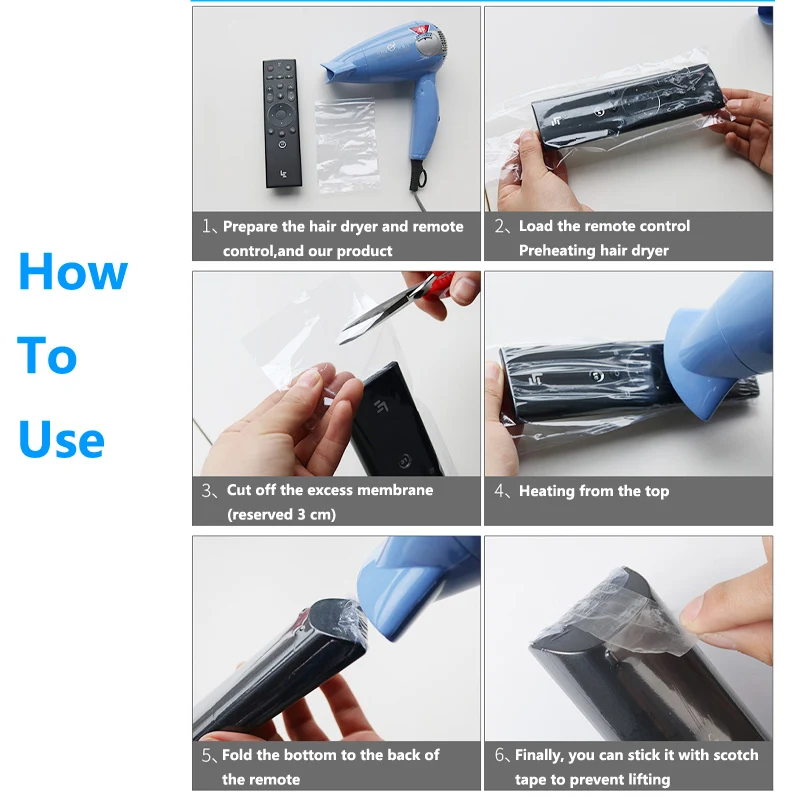 How To Use

1、Prepare the hair dryer and remote control,and our product

2、Load the remote control Preheating hair dryer

3、Cut off the excess membrane (reserved 3 cm)

4、Heating from the top

5、Fold the bottom to the back of the remote

6、Finally, you can stick it with scotch tape to prevent lifting