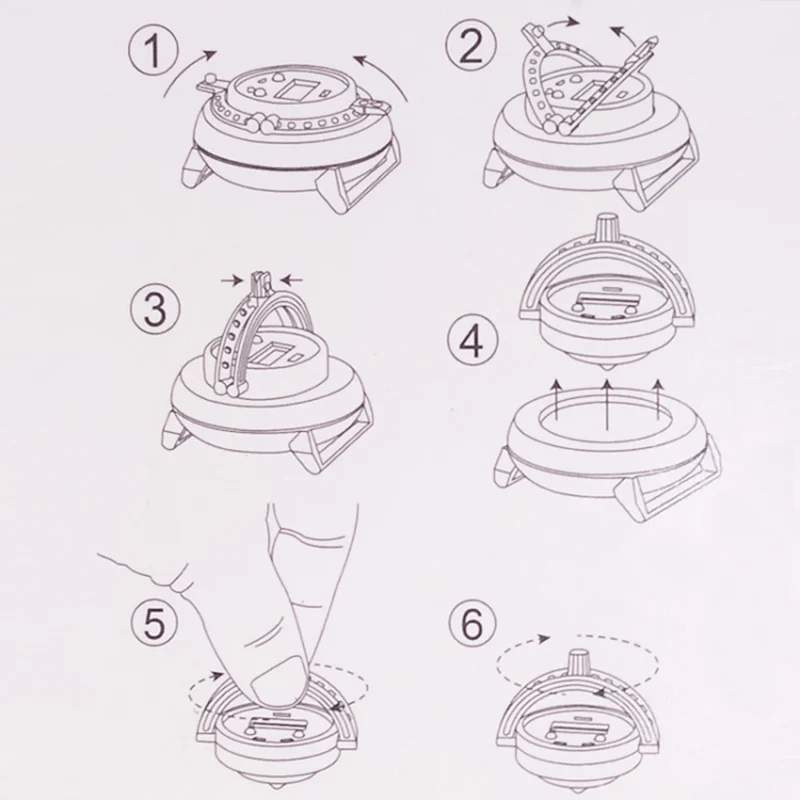 1
2
3
4
5
6