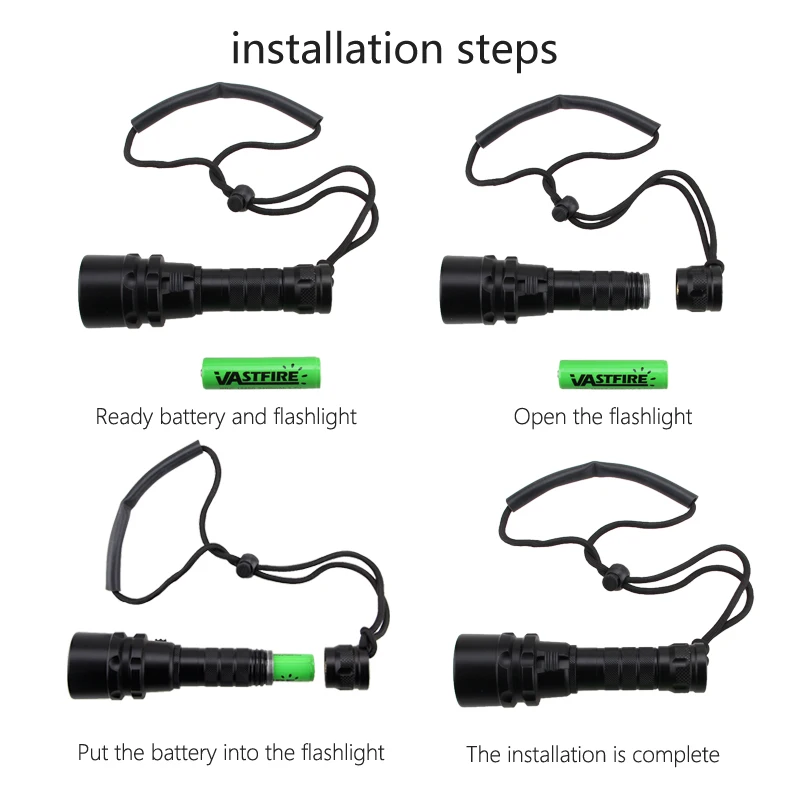 installation steps

VASTFIRE

Ready battery and flashlight

VASTFIRE

Open the flashlight

Put the battery into the flashlight

The installation is complete