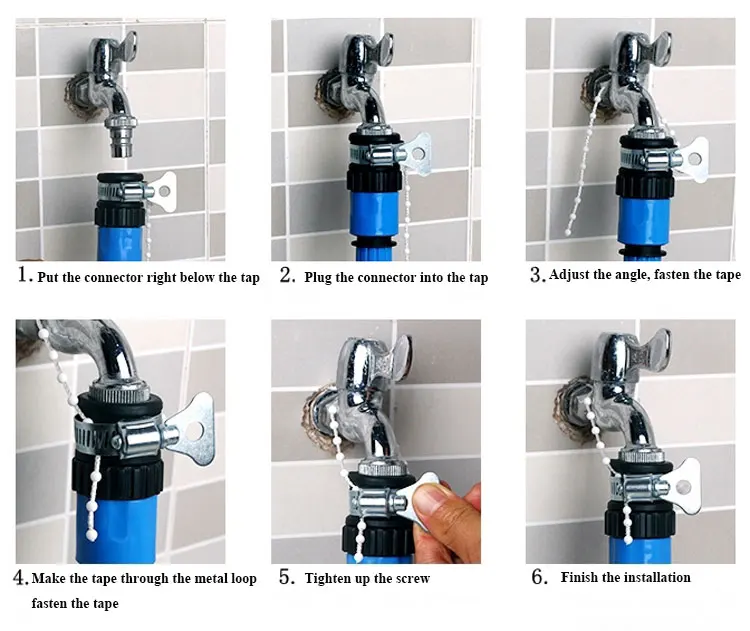 1. Put the connector right below the tap

2. Plug the connector into the tap

3. Adjust the angle, fasten the tape

4. Make the tape through the metal loop fasten the tape

5. Tighten up the screw

6. Finish the installation