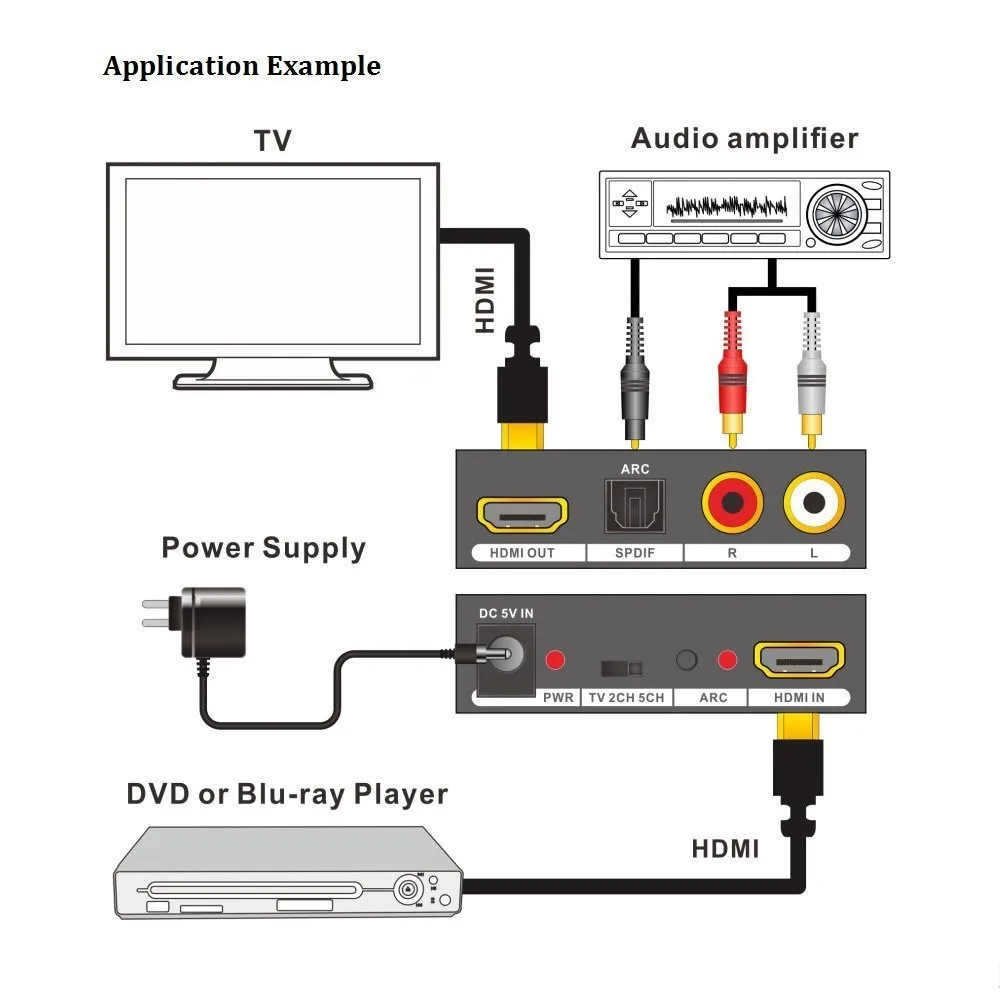 Application Example

TV

Audio amplifier

HDMI

ARC

HDMI OUT

SPDIF

R

L

Power Supply

DC 5V IN

PWR

TV 2CH 5CH

ARC

HDMI IN

DVD or Blu-ray Player

HDMI