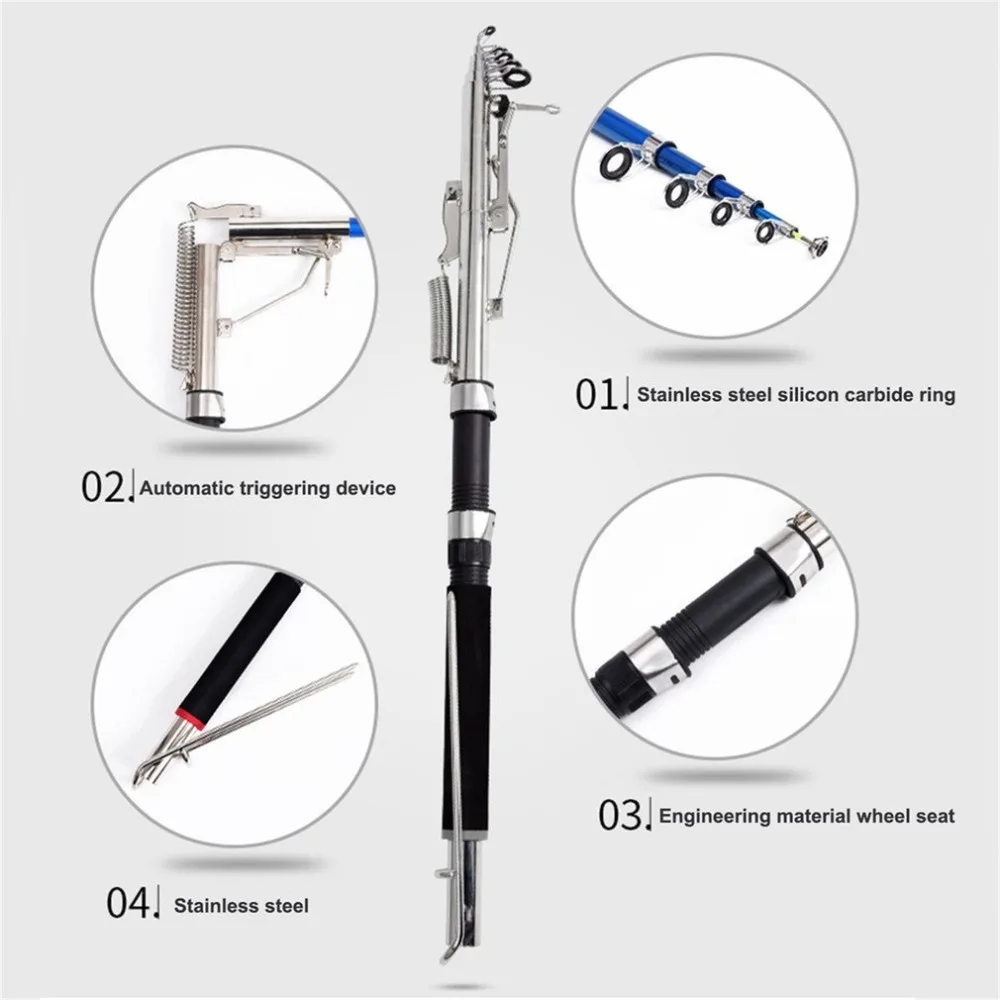 01. Stainless steel silicon carbide ring

02. Automatic triggering device

03. Engineering material wheel seat

04. Stainless steel