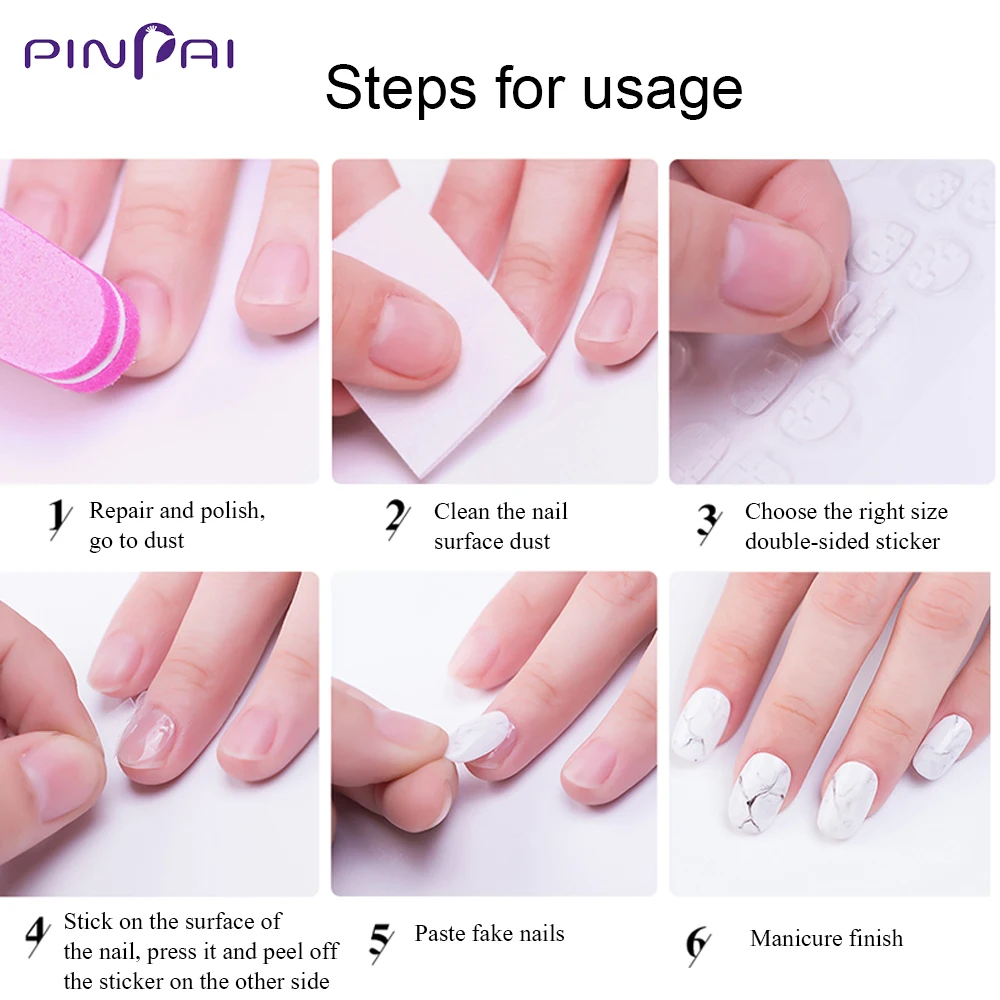 PINPAI

Steps for usage

1 Repair and polish, go to dust

2 Clean the nail surface dust

3 Choose the right size double-sided sticker

4 Stick on the surface of the nail, press it and peel off the sticker on the other side

5 Paste fake nails

6 Manicure finish