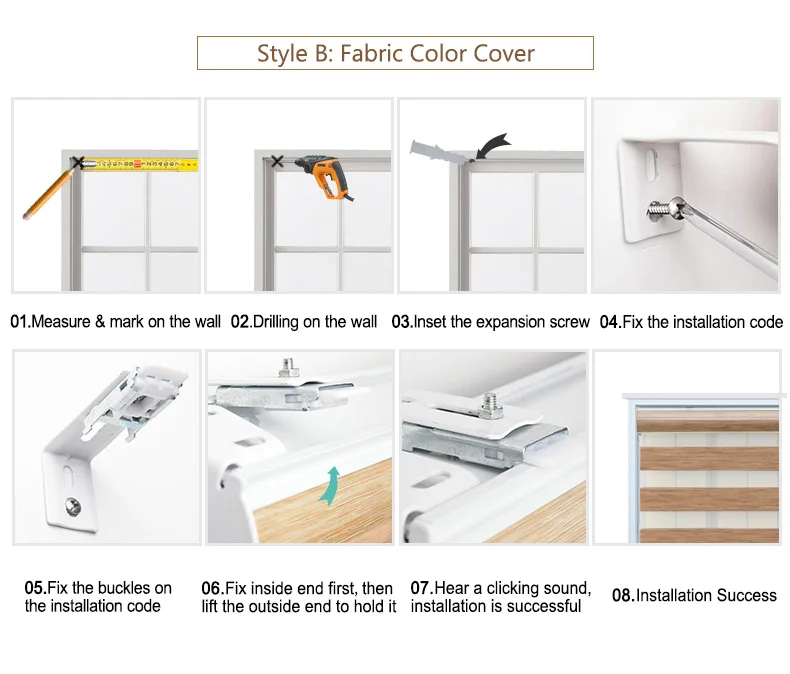 Style B: Fabric Color Cover

01.Measure & mark on the wall

02.Drilling on the wall

03.Inset the expansion screw

04.Fix the installation code

05.Fix the buckles on the installation code

06.Fix inside end first, then lift the outside end to hold it

07.Hear a clicking sound, installation is successful

08.Installation Success