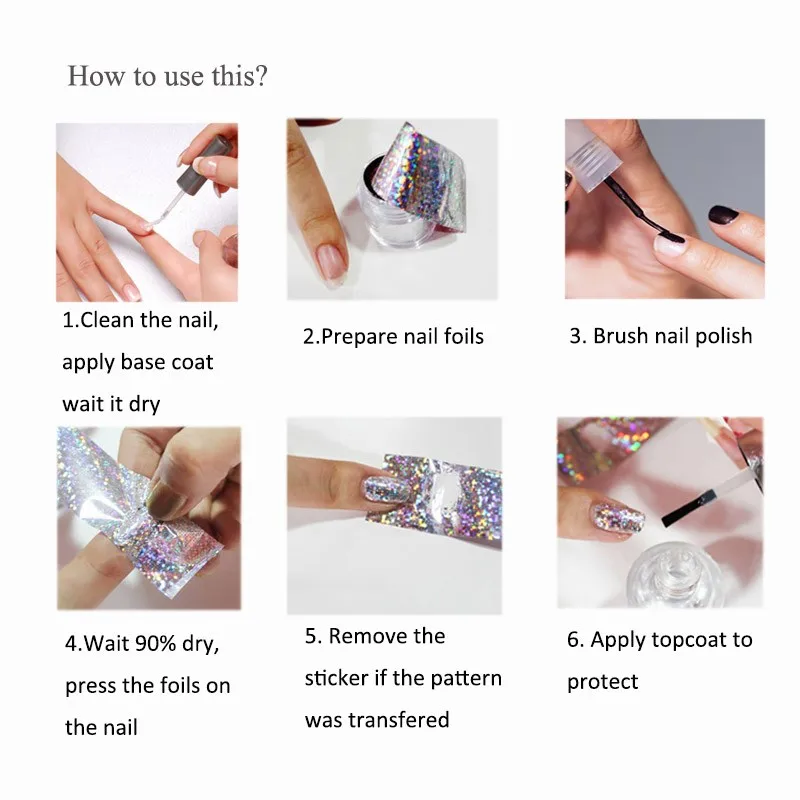 How to use this?

1.Clean the nail, apply base coat wait it dry

2.Prepare nail foils

3. Brush nail polish

4.Wait 90% dry, press the foils on the nail

5. Remove the sticker if the pattern was transfered

6. Apply topcoat to protect