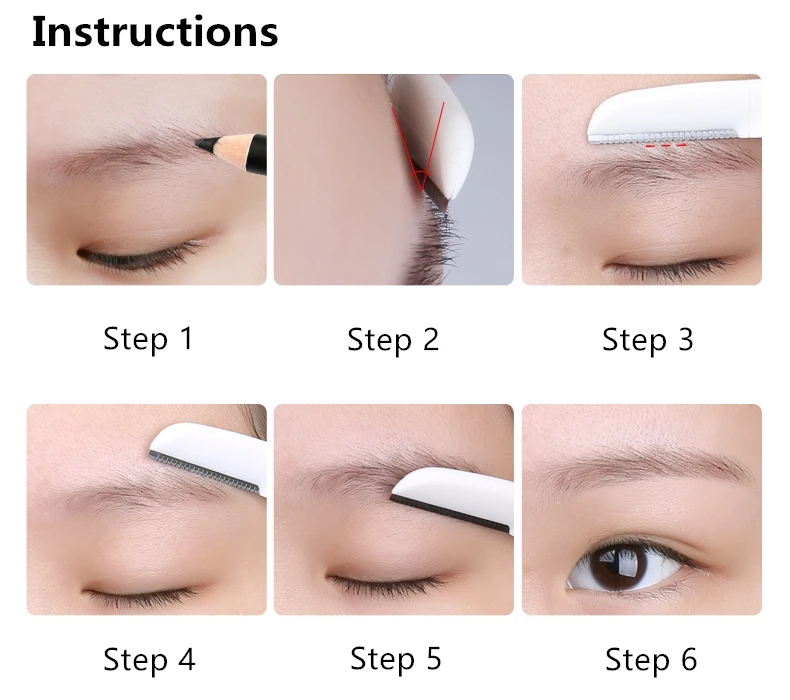 Instructions

Step 1

Step 2

Step 3

Step 4

Step 5

Step 6