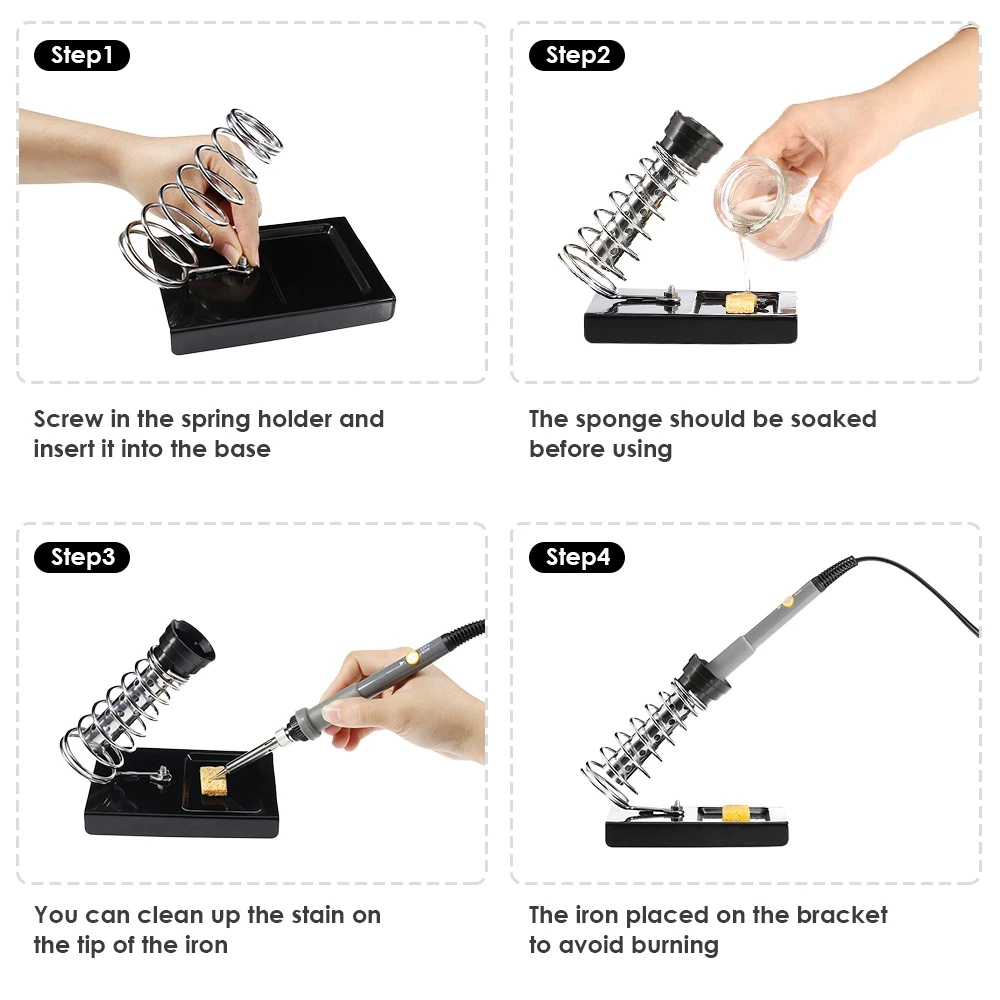 Step1

Screw in the spring holder and insert it into the base

Step2

The sponge should be soaked before using

Step3

You can clean up the stain on the tip of the iron

Step4

The iron placed on the bracket to avoid burning