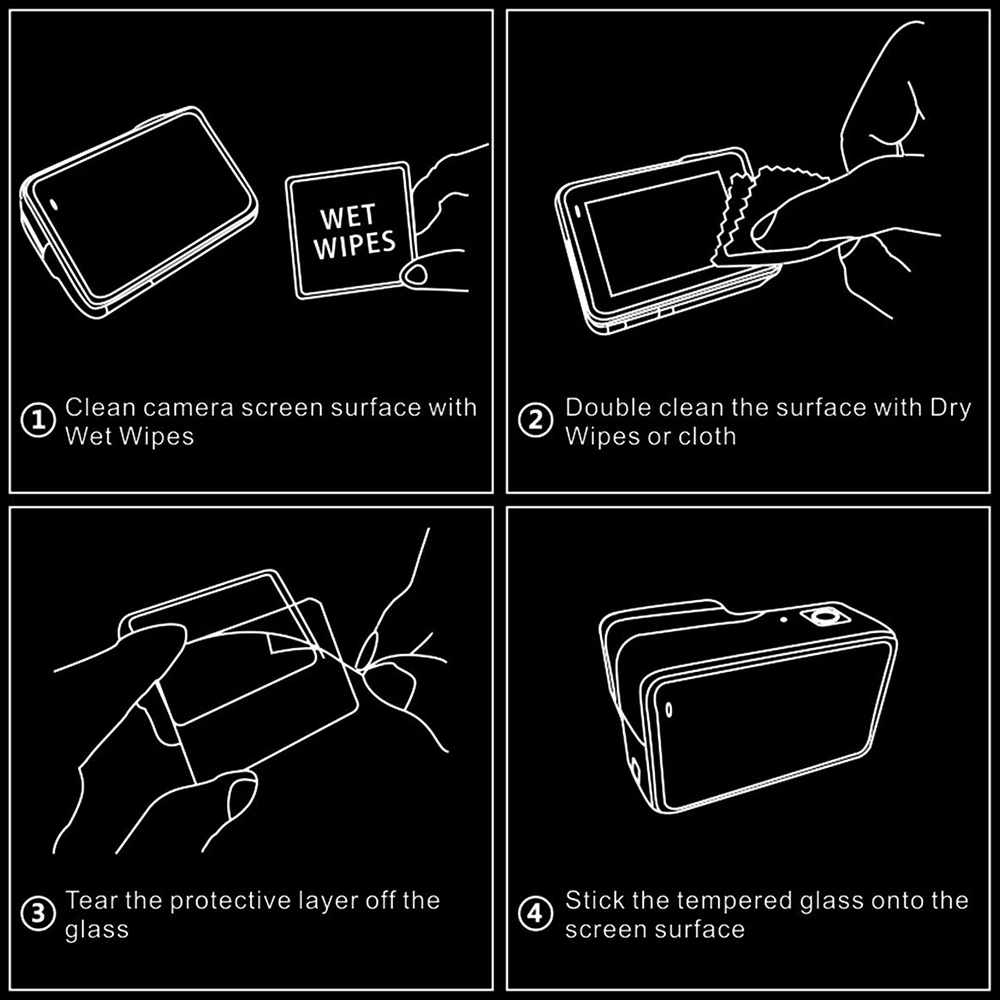 WET WIPES

① Clean camera screen surface with Wet Wipes

② Double clean the surface with Dry Wipes or cloth

③ Tear the protective layer off the glass

④ Stick the tempered glass onto the screen surface