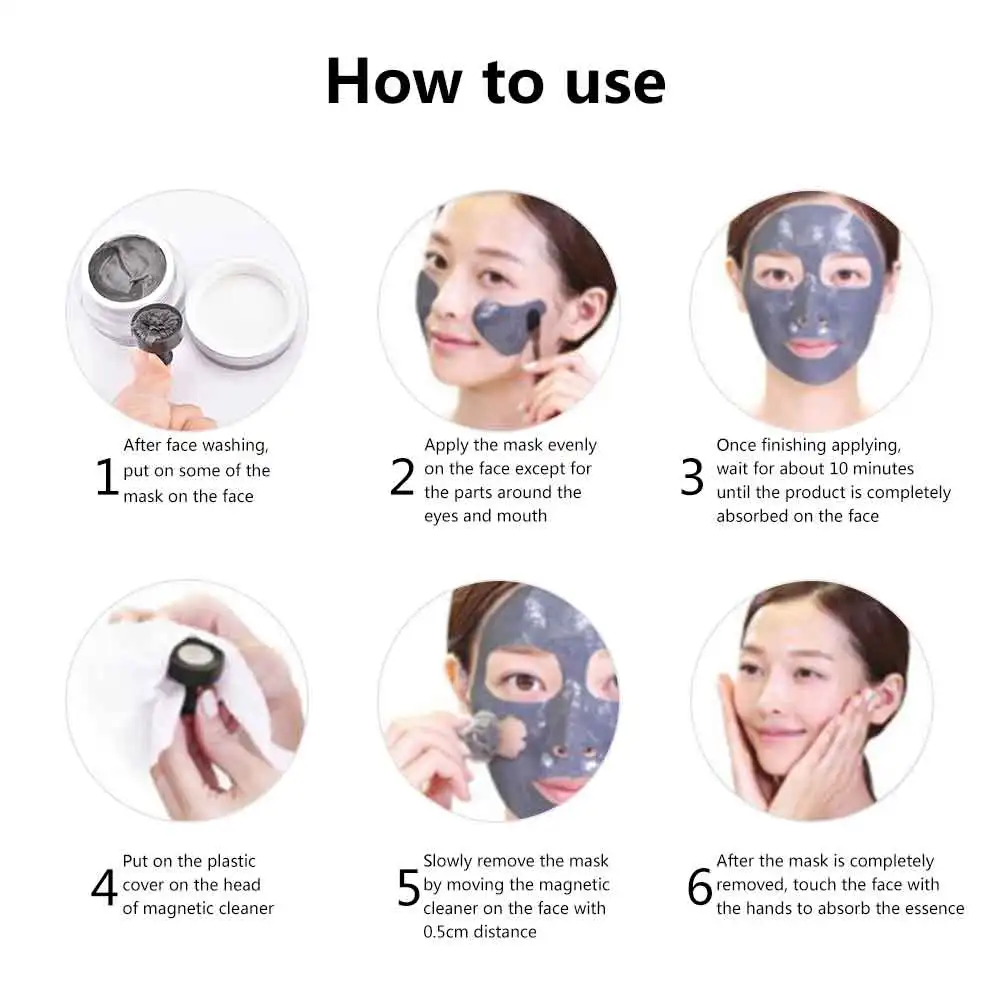 How to use

1 After face washing, put on some of the mask on the face

2 Apply the mask evenly on the face except for the parts around the eyes and mouth

3 Once finishing applying, wait for about 10 minutes until the product is completely absorbed on the face

4 Put on the plastic cover on the head of magnetic cleaner

5 Slowly remove the mask by moving the magnetic cleaner on the face with 0.5cm distance

6 After the mask is completely removed, touch the face with the hands to absorb the essence