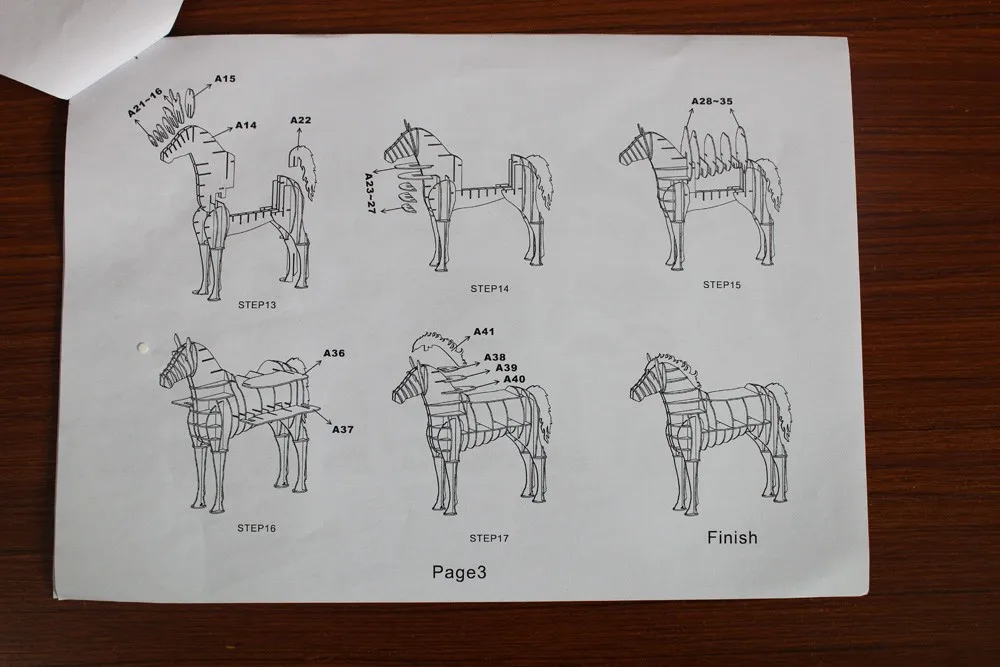 A21~16
A15
A14
A22
STEP13

A23~27
STEP14

A28~35
STEP15

A36
A37
STEP16

A41
A38
A39
A40
STEP17

Finish

Page3