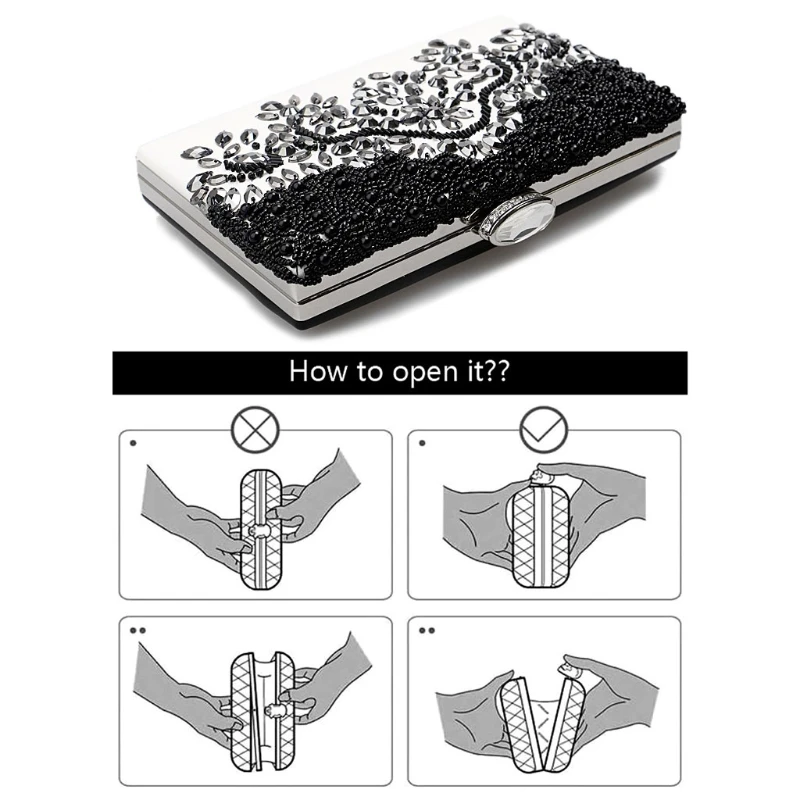 How to open it??