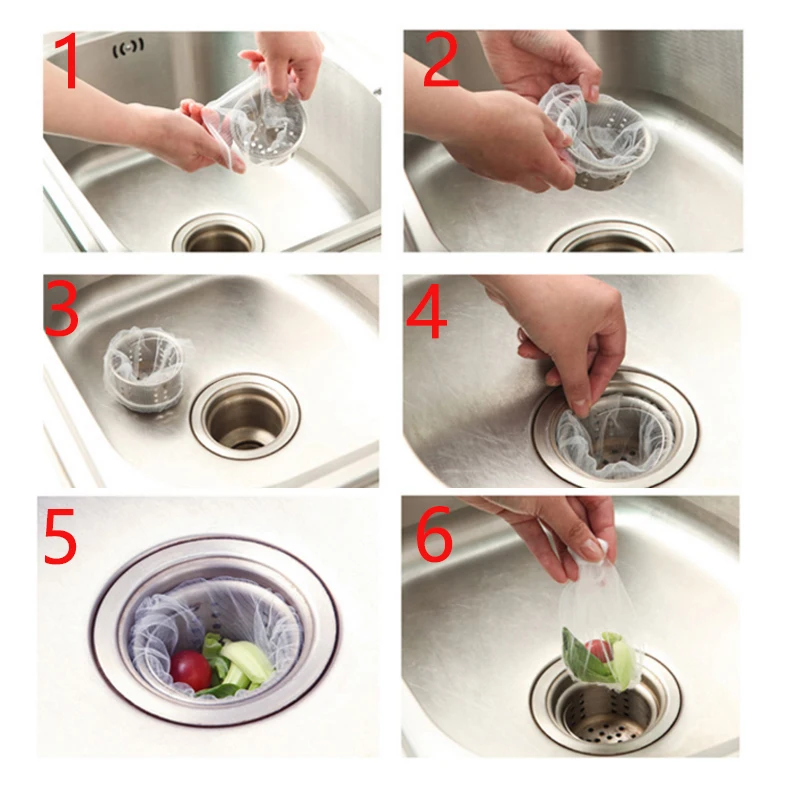 1

2

3

4

5

6