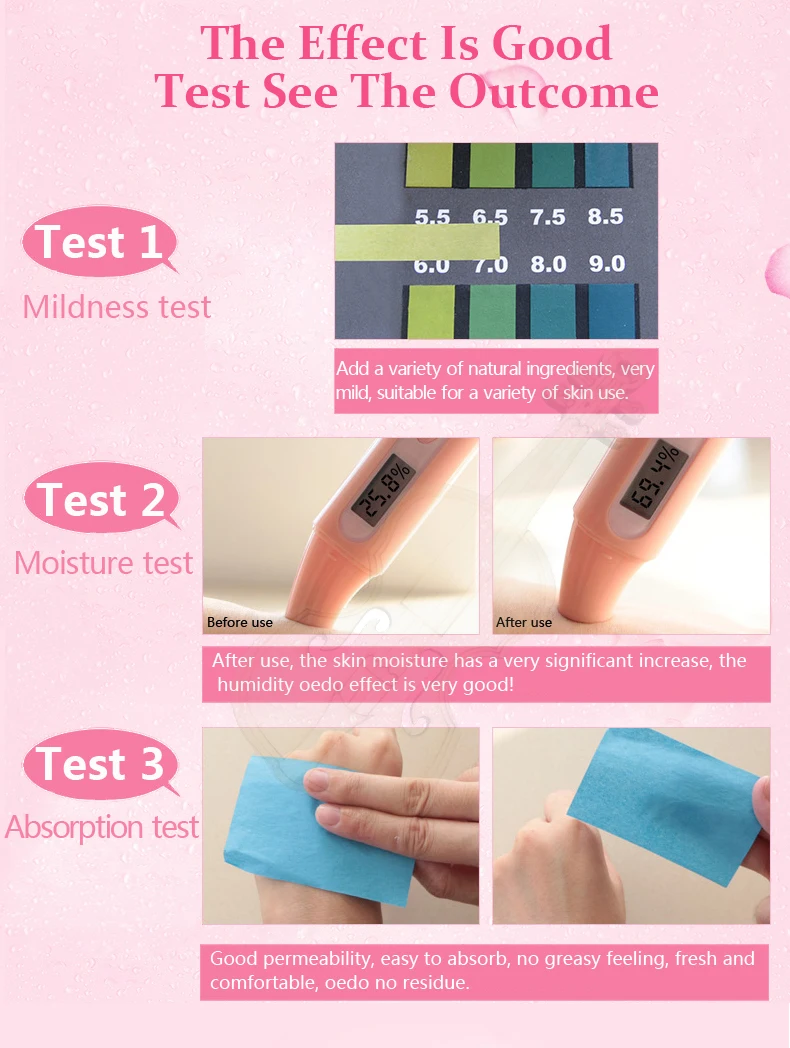 The Effect Is Good
Test See The Outcome

Test 1
Mildness test

5.5 6.5 7.5 8.5
6.0 7.0 8.0 9.0

Add a variety of natural ingredients, very mild, suitable for a variety of skin use.

Test 2
Moisture test

25.8%
Before use

59.4%
After use

After use, the skin moisture has a very significant increase, the humidity oedo effect is very good!

Test 3
Absorption test

Good permeability, easy to absorb, no greasy feeling, fresh and comfortable, oedo no residue.