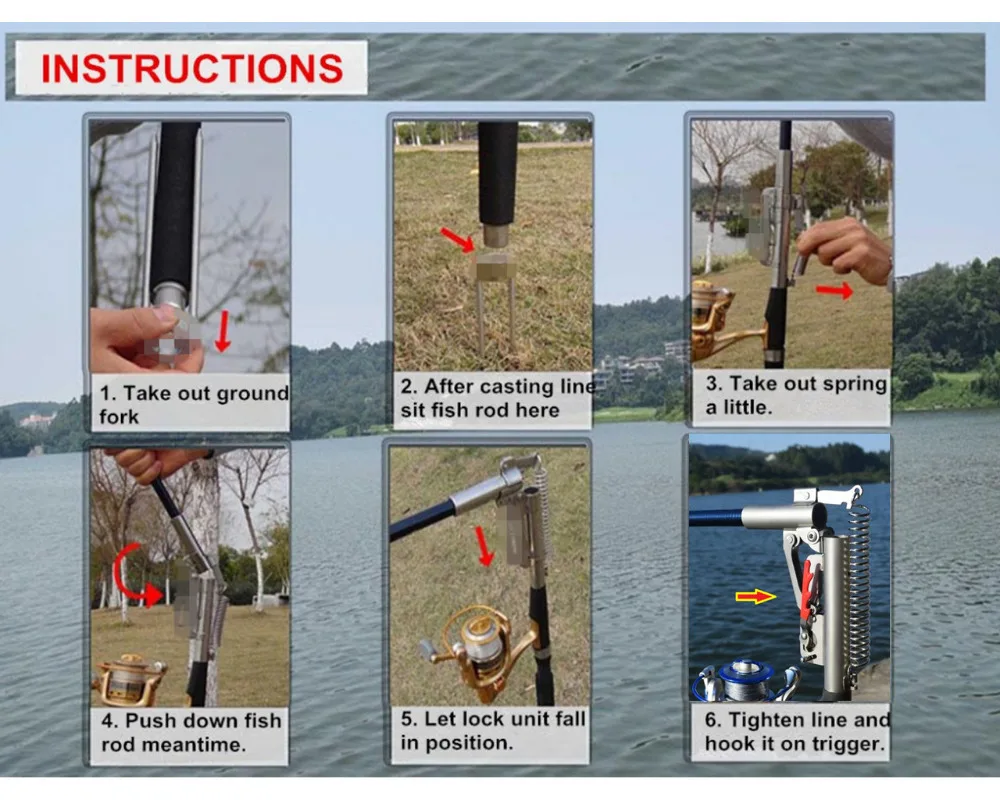 INSTRUCTIONS

1. Take out ground fork

2. After casting line sit fish rod here

3. Take out spring a little.

4. Push down fish rod meantime.

5. Let lock unit fall in position.

6. Tighten line and hook it on trigger.