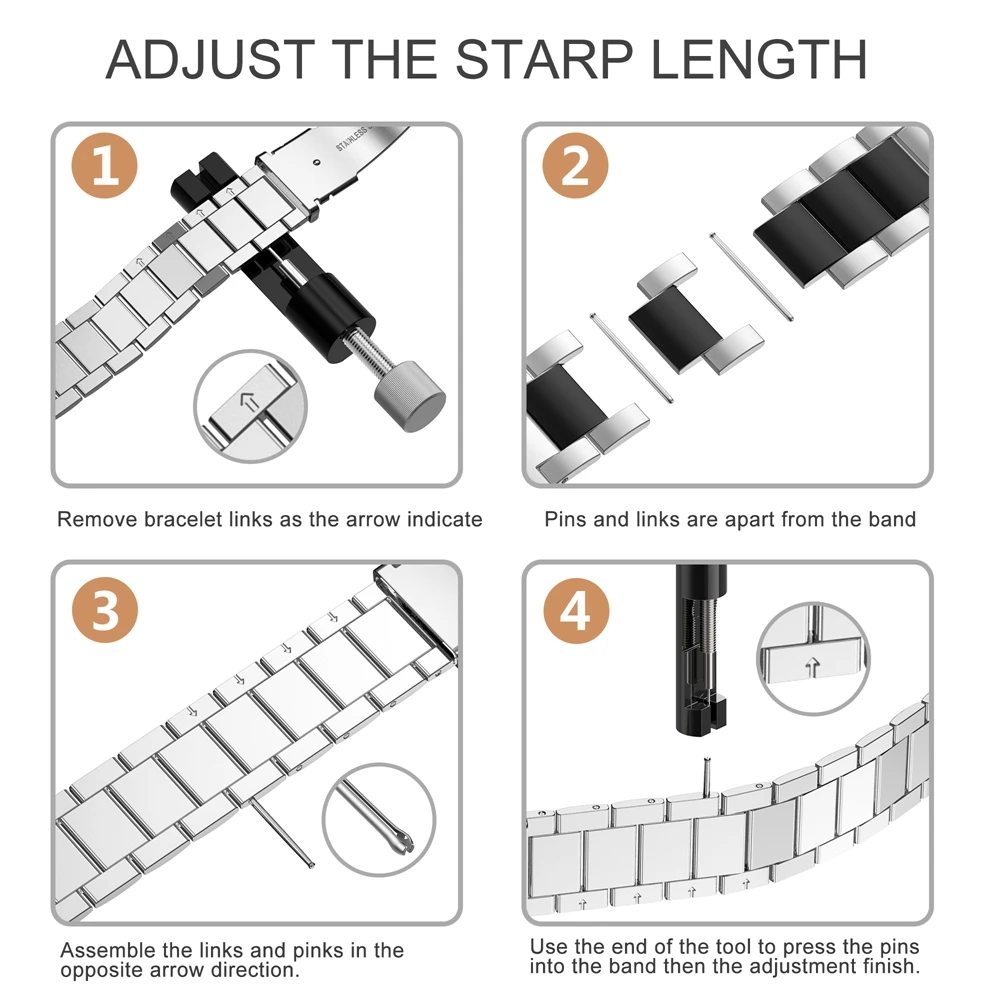 ADJUST THE STARP LENGTH

1

STAINLESS

Remove bracelet links as the arrow indicate

2

Pins and links are apart from the band

3

Assemble the links and pinks in the opposite arrow direction.

4

Use the end of the tool to press the pins into the band then the adjustment finish.