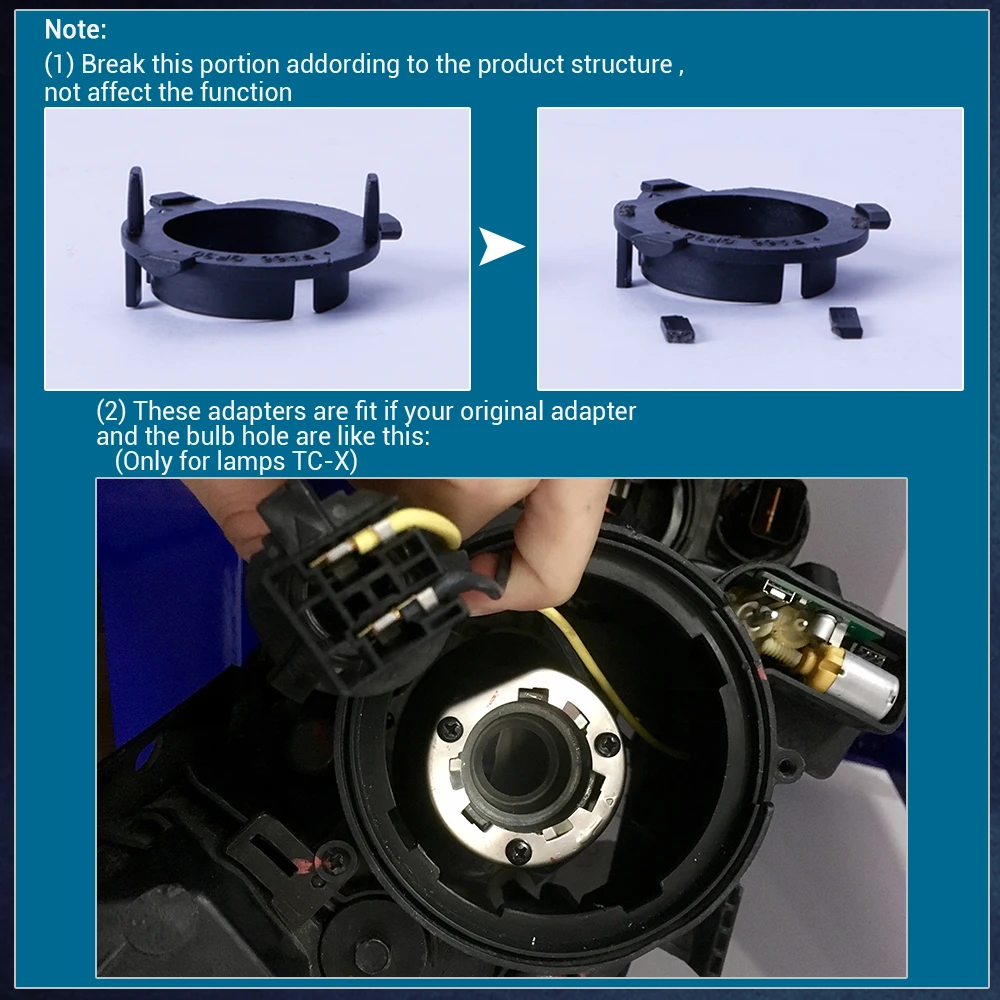 Note:
(1) Break this portion addording to the product structure , not affect the function

(2) These adapters are fit if your original adapter and the bulb hole are like this:
(Only for lamps TC-X)