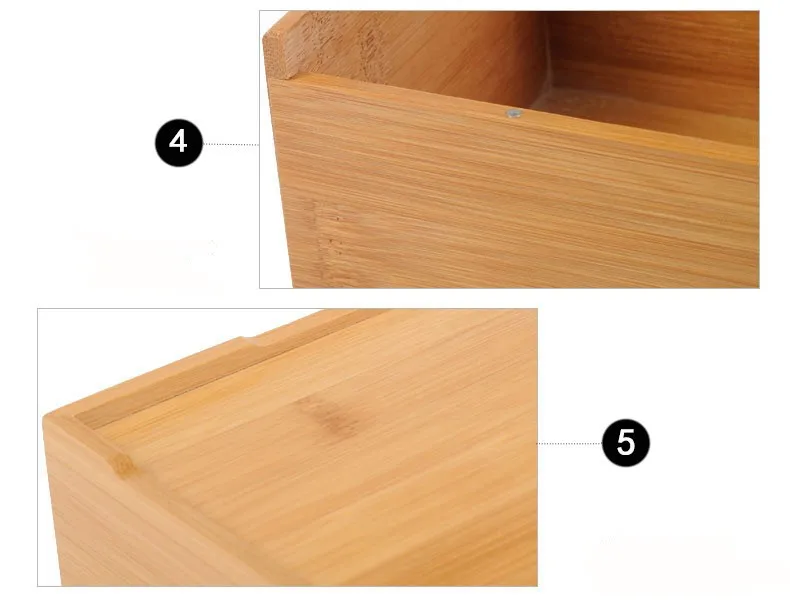 4

5