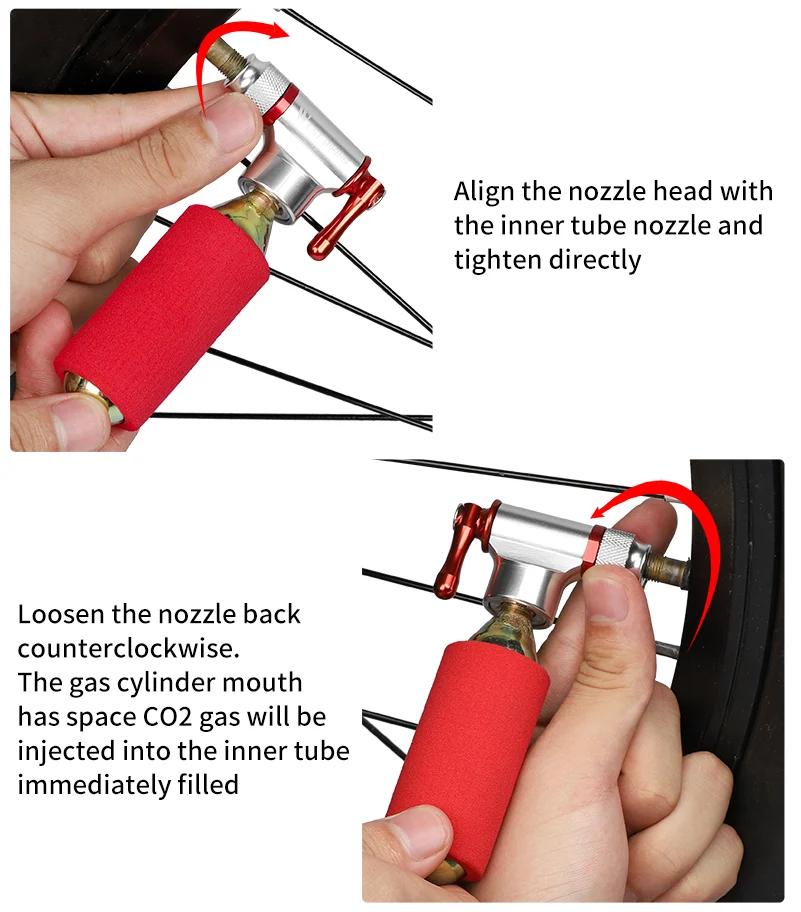 Align the nozzle head with the inner tube nozzle and tighten directly

Loosen the nozzle back counterclockwise.
The gas cylinder mouth has space CO2 gas will be injected into the inner tube immediately filled