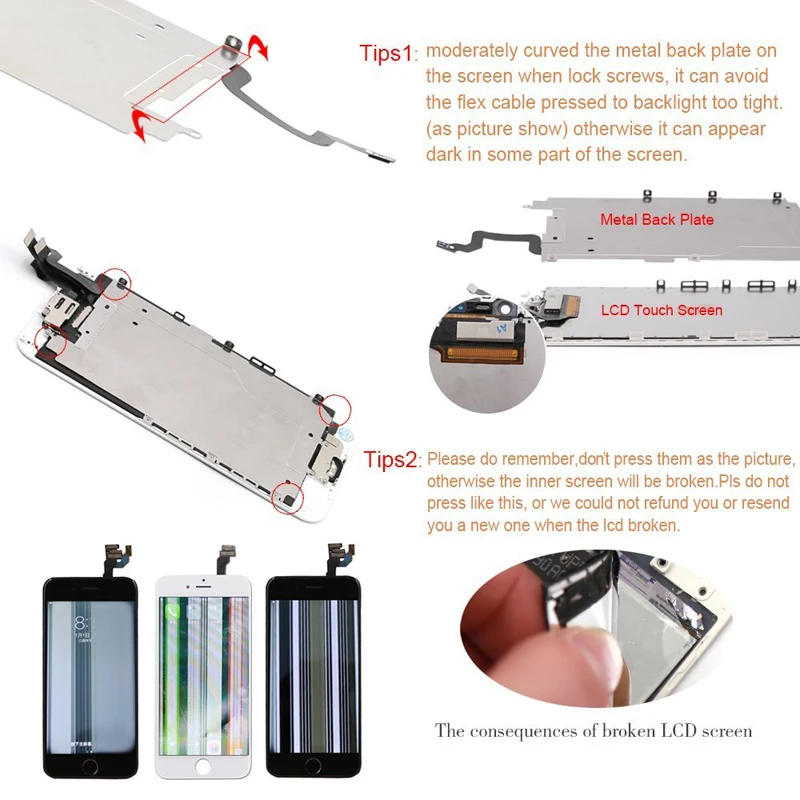 Tips1: moderately curved the metal back plate on the screen when lock screws, it can avoid the flex cable pressed to backlight too tight. (as picture show) otherwise it can appear dark in some part of the screen.

Metal Back Plate

LCD Touch Screen

Tips2: Please do remember,don't press them as the picture, otherwise the inner screen will be broken.Pls do not press like this, or we could not refund you or resend you a new one when the lcd broken.

The consequences of broken LCD screen