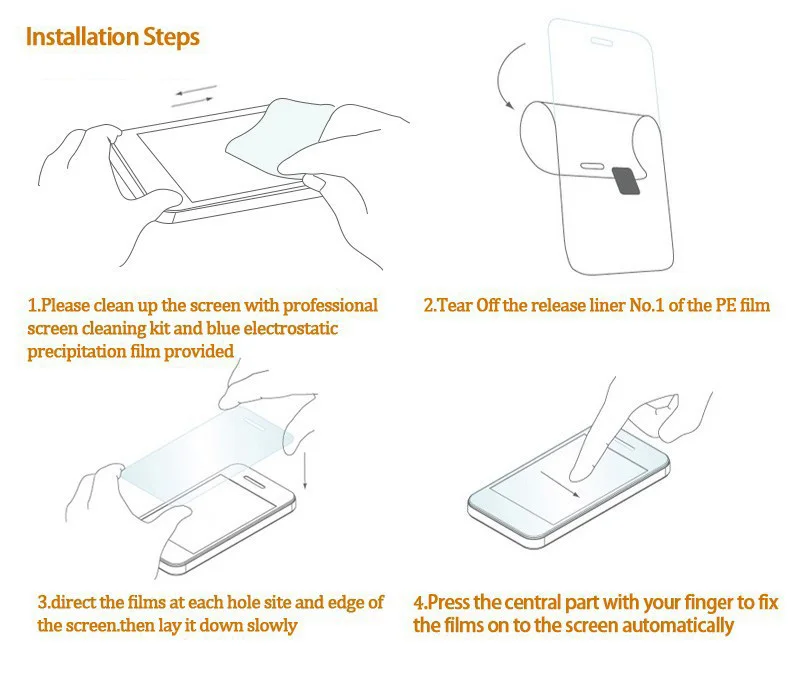 Installation Steps

1.Please clean up the screen with professional screen cleaning kit and blue electrostatic precipitation film provided

2.Tear Off the release liner No.1 of the PE film

3.direct the films at each hole site and edge of the screen.then lay it down slowly

4.Press the central part with your finger to fix the films on to the screen automatically