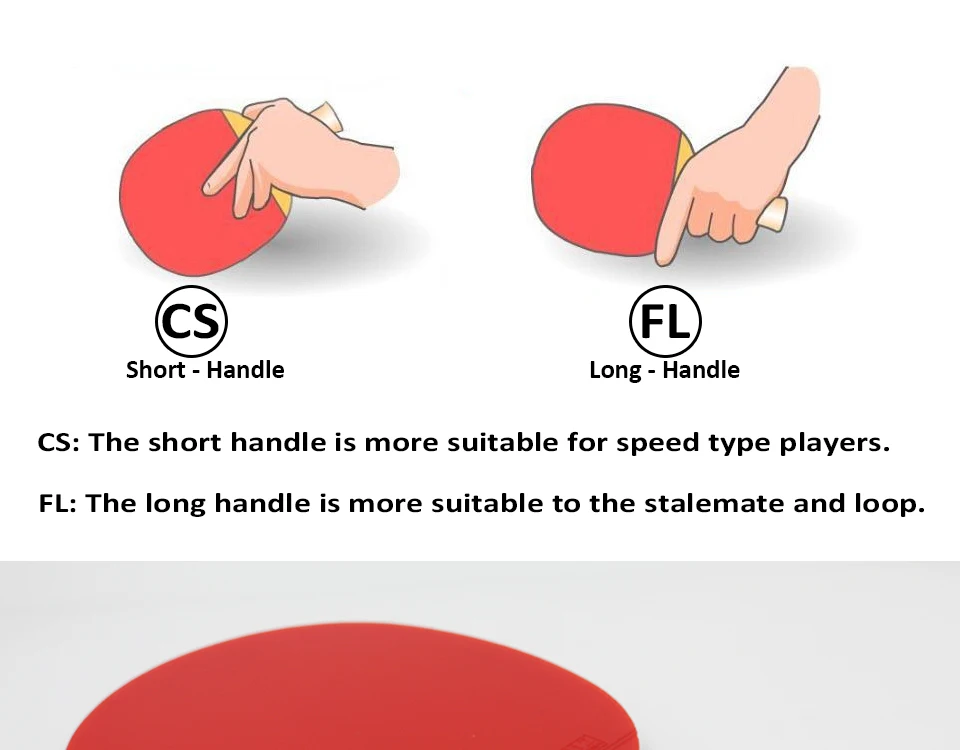 CS
Short - Handle

FL
Long - Handle

CS: The short handle is more suitable for speed type players.

FL: The long handle is more suitable to the stalemate and loop.