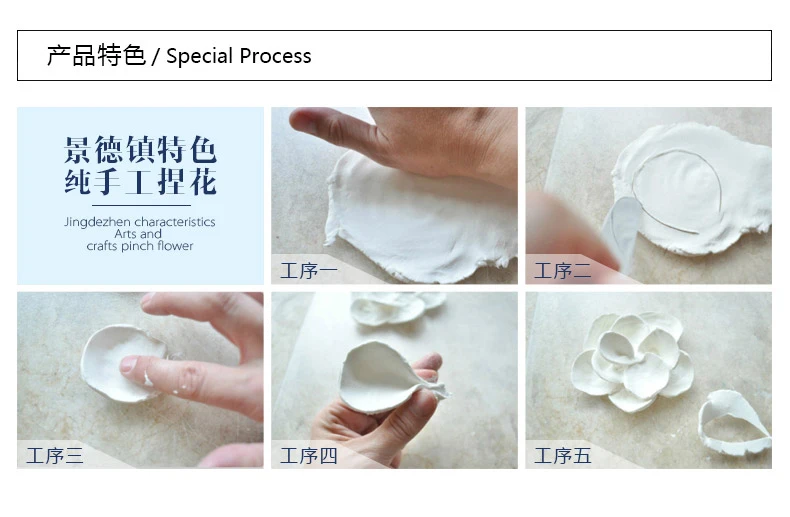 产品特色 / Special Process

景德镇特色
纯手工捏花

Jingdezhen characteristics
Arts and
crafts pinch flower

工序一

工序二

工序三

工序四

工序五