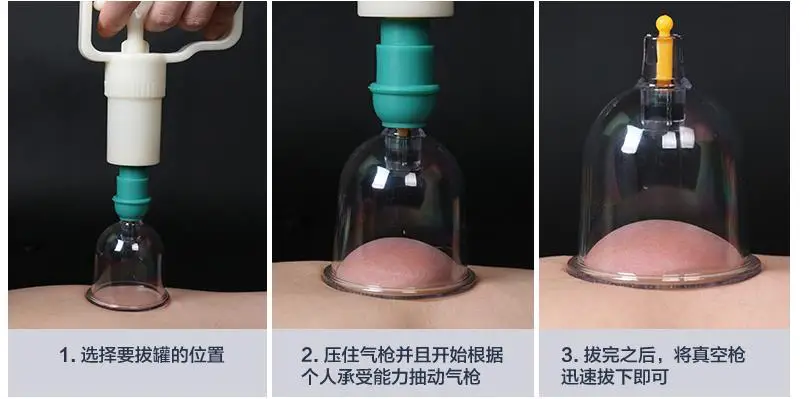 1. 选择要拔罐的位置

2. 压住气枪并且开始根据个人承受能力抽动气枪

3. 拔完之后，将真空枪迅速拔下即可