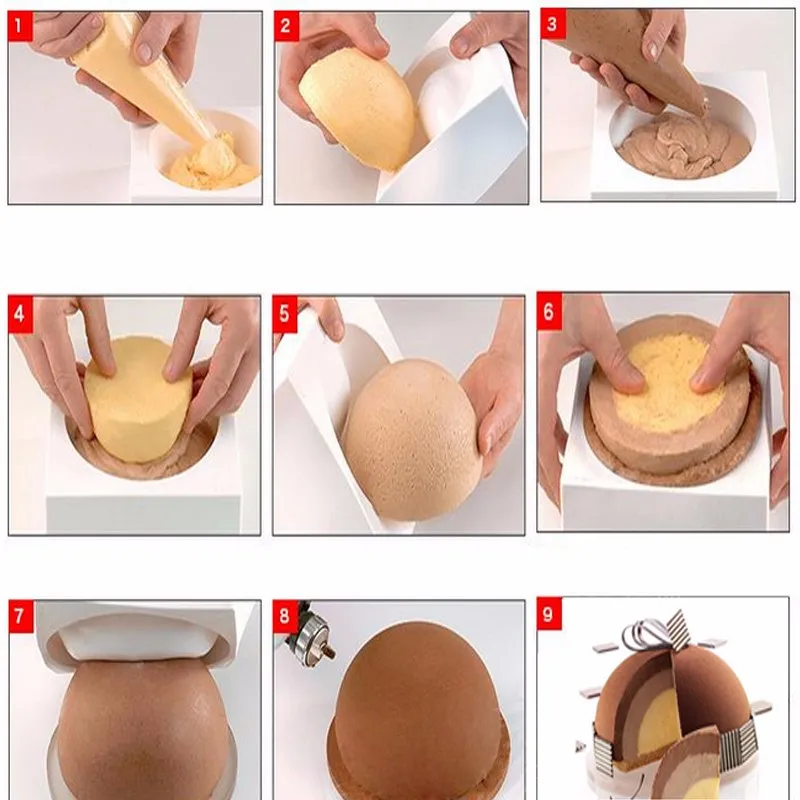 1

2

3

4

5

6

7

8

9