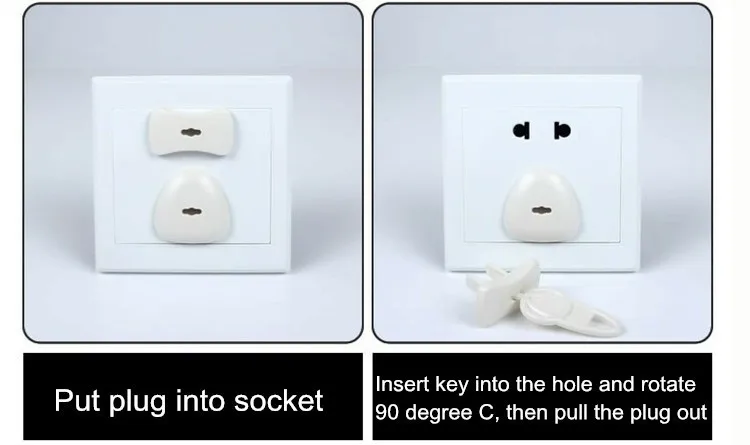 Put plug into socket

Insert key into the hole and rotate 90 degree C, then pull the plug out