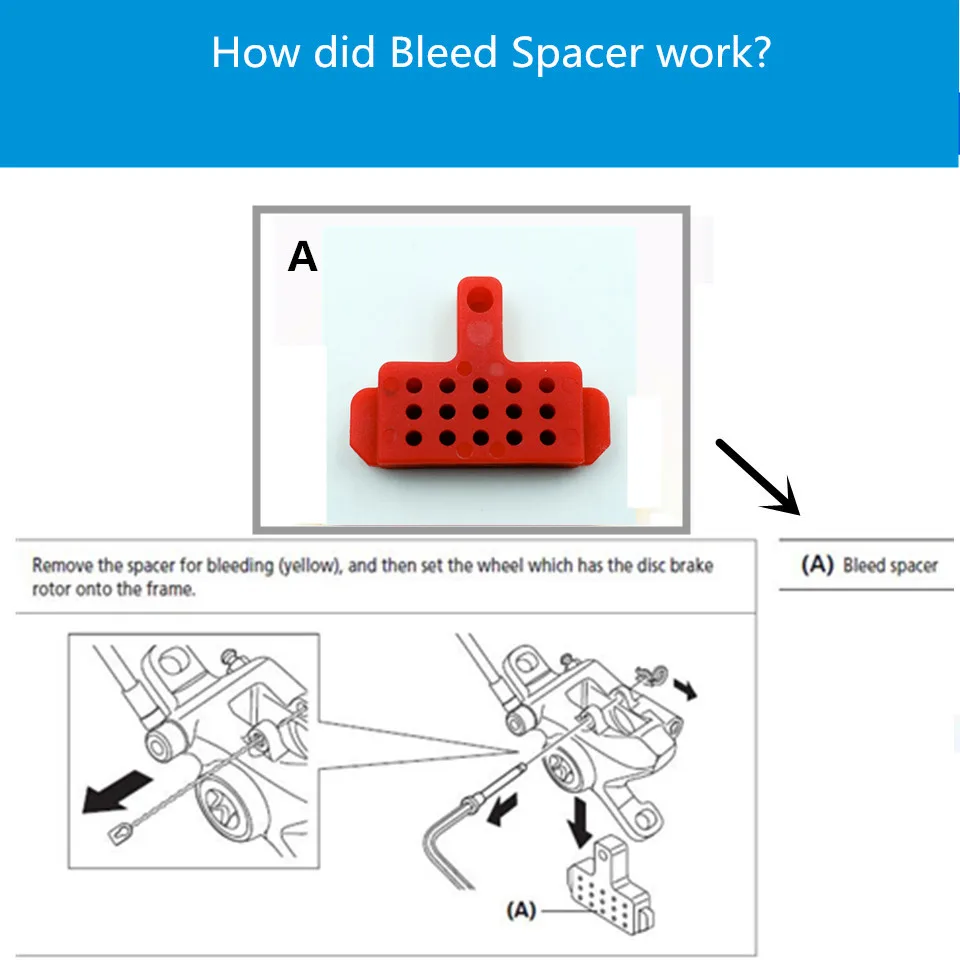 How did Bleed Spacer work?

A

Remove the spacer for bleeding (yellow), and then set the wheel which has the disc brake rotor onto the frame.

(A) Bleed spacer

(A)