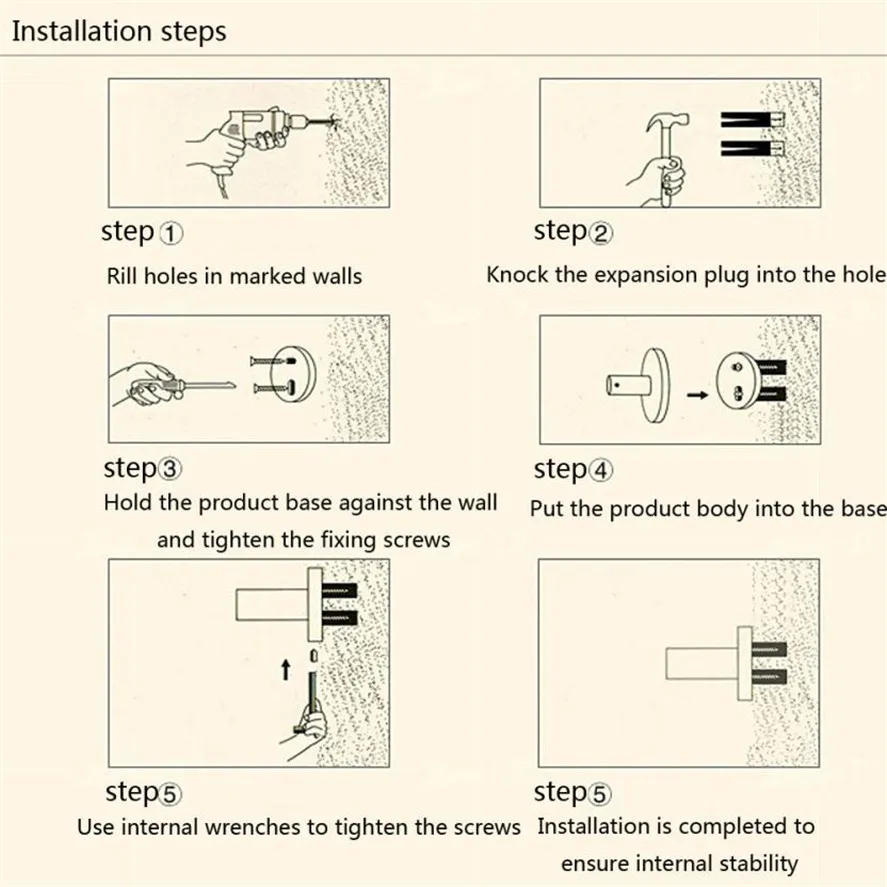 Installation steps

step①

Rill holes in marked walls

step②

Knock the expansion plug into the hole

step③

Hold the product base against the wall and tighten the fixing screws

step④

Put the product body into the base

step⑤

Use internal wrenches to tighten the screws

step⑤

Installation is completed to ensure internal stability