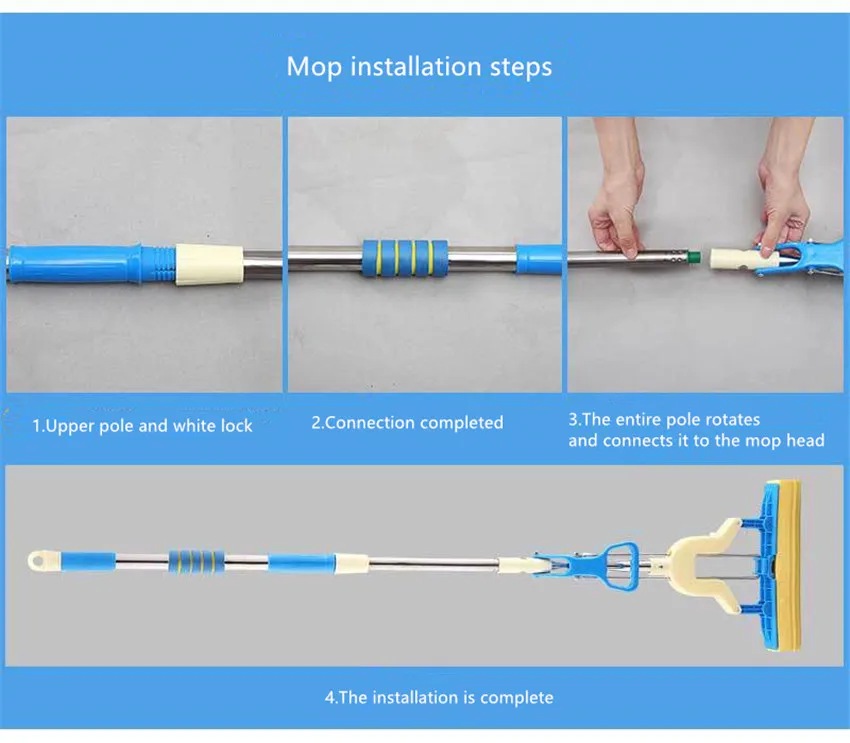 Mop installation steps

1.Upper pole and white lock

2.Connection completed

3.The entire pole rotates and connects it to the mop head

4.The installation is complete