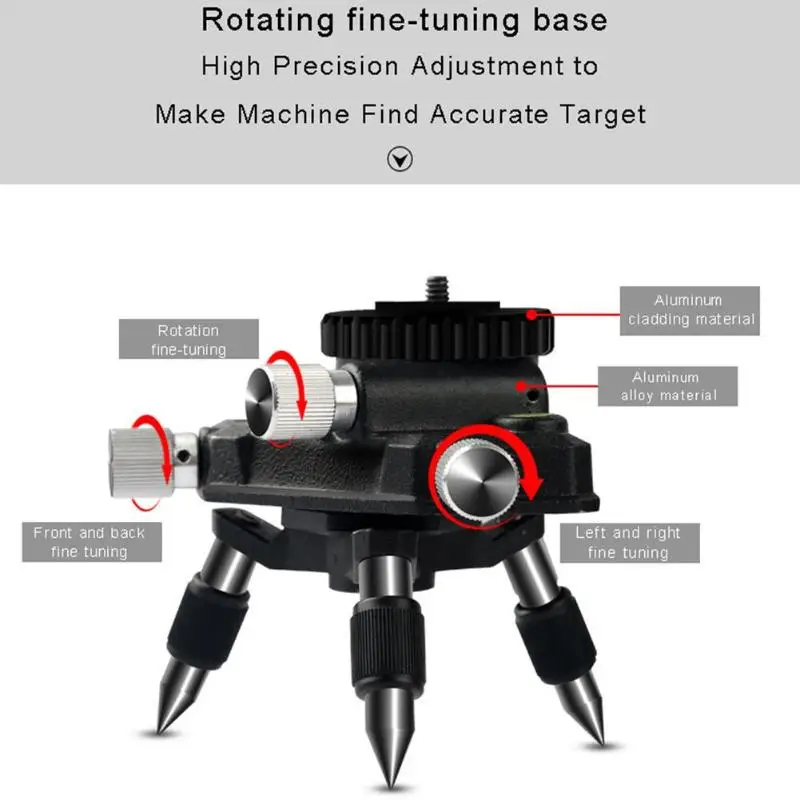 Rotating fine-tuning base

High Precision Adjustment to

Make Machine Find Accurate Target

Rotation fine-tuning

Aluminum cladding material

Aluminum alloy material

Front and back fine tuning

Left and right fine tuning