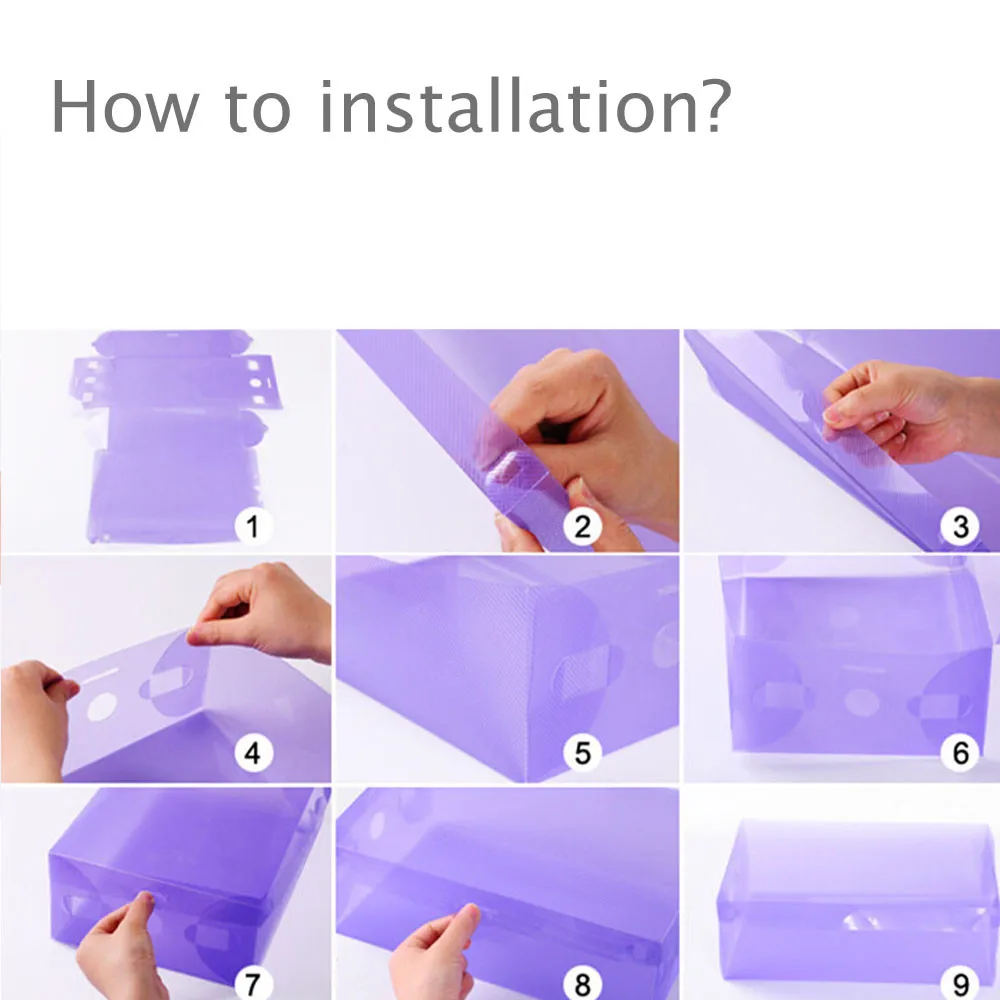 How to installation?

1

2

3

4

5

6

7

8

9