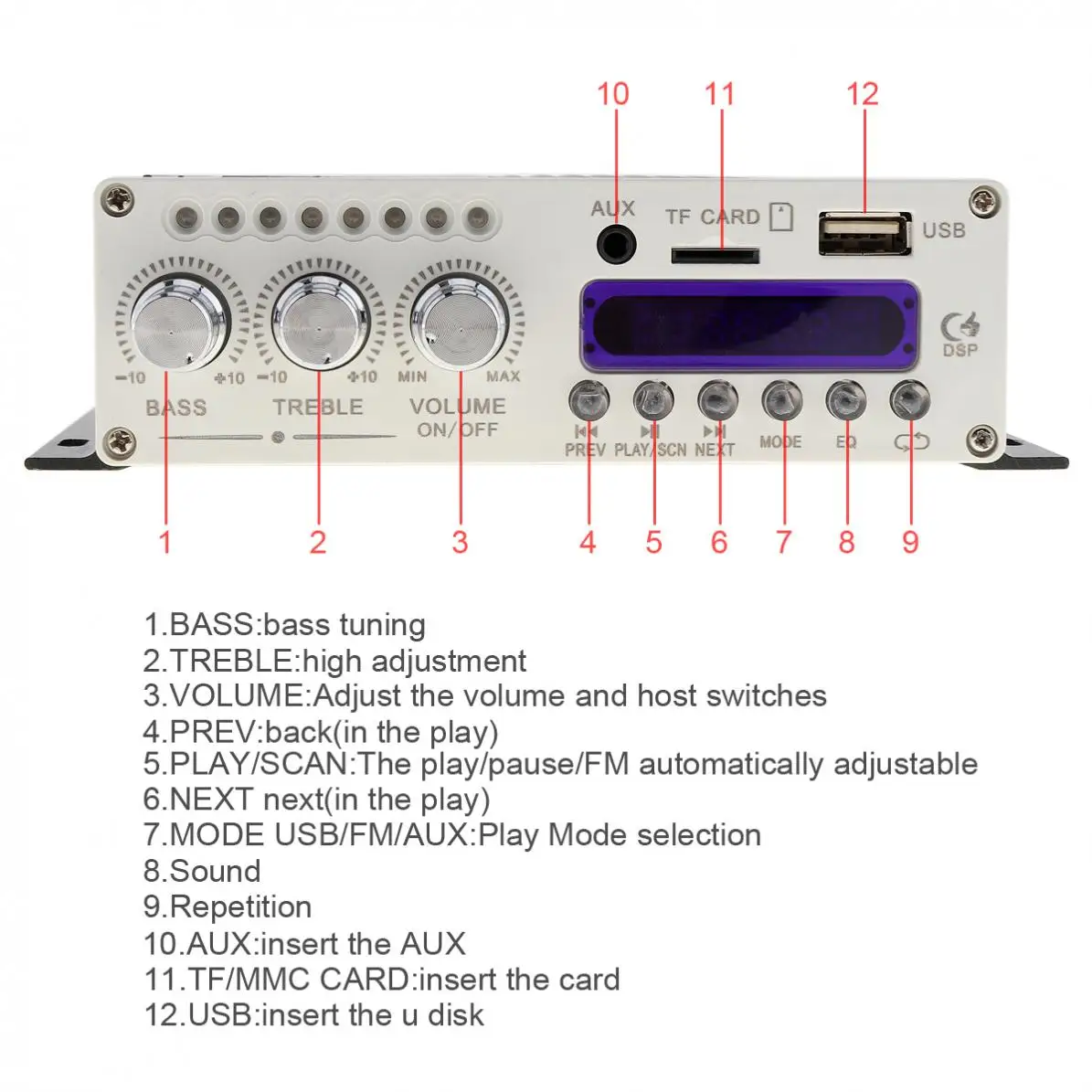 10 11 12

AUX TF CARD USB

DSP

−10 +10 −10 +10 MIN MAX

BASS TREBLE VOLUME ON/OFF

PREV PLAY/SCN NEXT MODE EQ

1 2 3 4 5 6 7 8 9

1.BASS:bass tuning
2.TREBLE:high adjustment
3.VOLUME:Adjust the volume and host switches
4.PREV:back(in the play)
5.PLAY/SCAN:The play/pause/FM automatically adjustable
6.NEXT next(in the play)
7.MODE USB/FM/AUX:Play Mode selection
8.Sound
9.Repetition
10.AUX:insert the AUX
11.TF/MMC CARD:insert the card
12.USB:insert the u disk