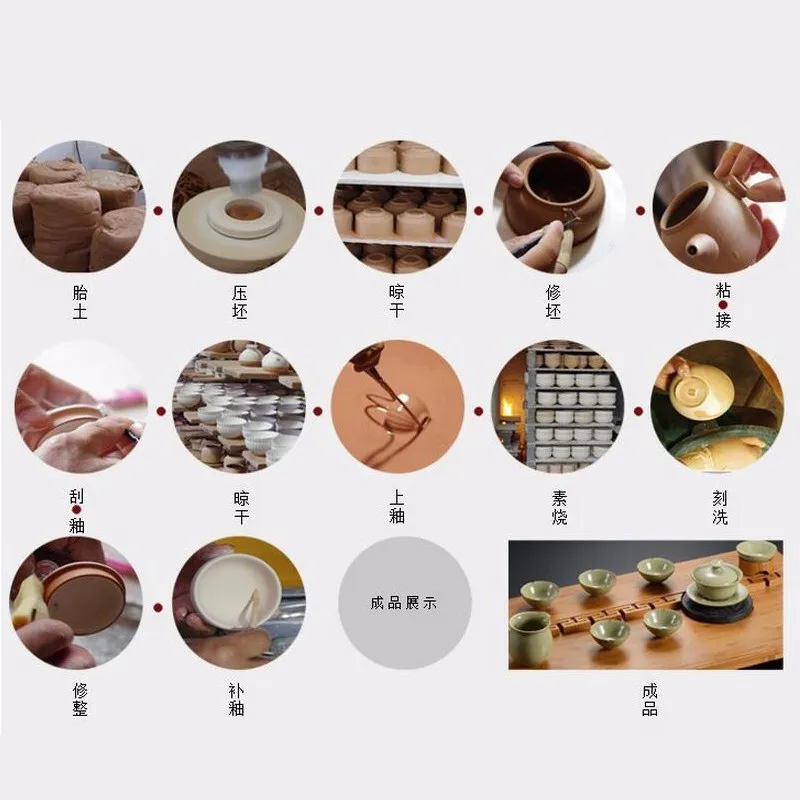 胎土

压坯

晾干

修坯

粘接

刮釉

晾干

上釉

素烧

刻洗

修整

补釉

成品展示

成品