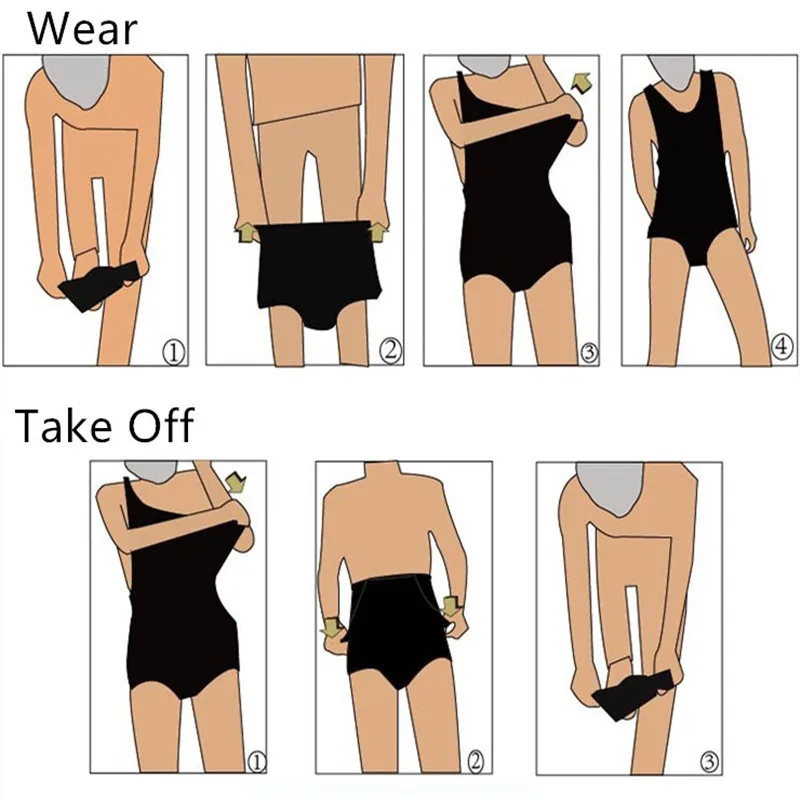 Wear

①

②

③

④

Take Off

①

②

③