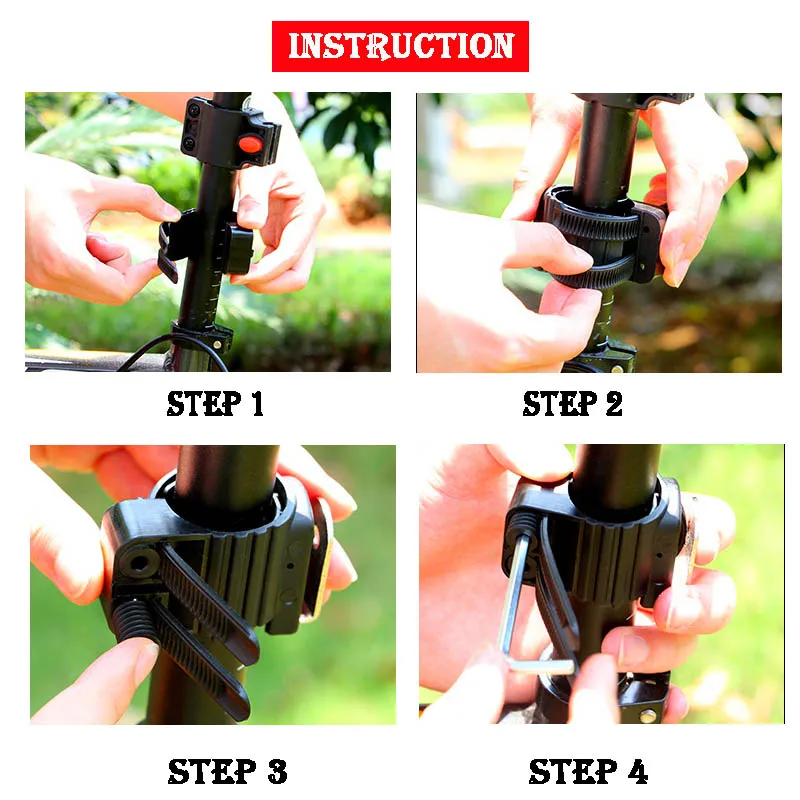 INSTRUCTION

STEP 1

STEP 2

STEP 3

STEP 4