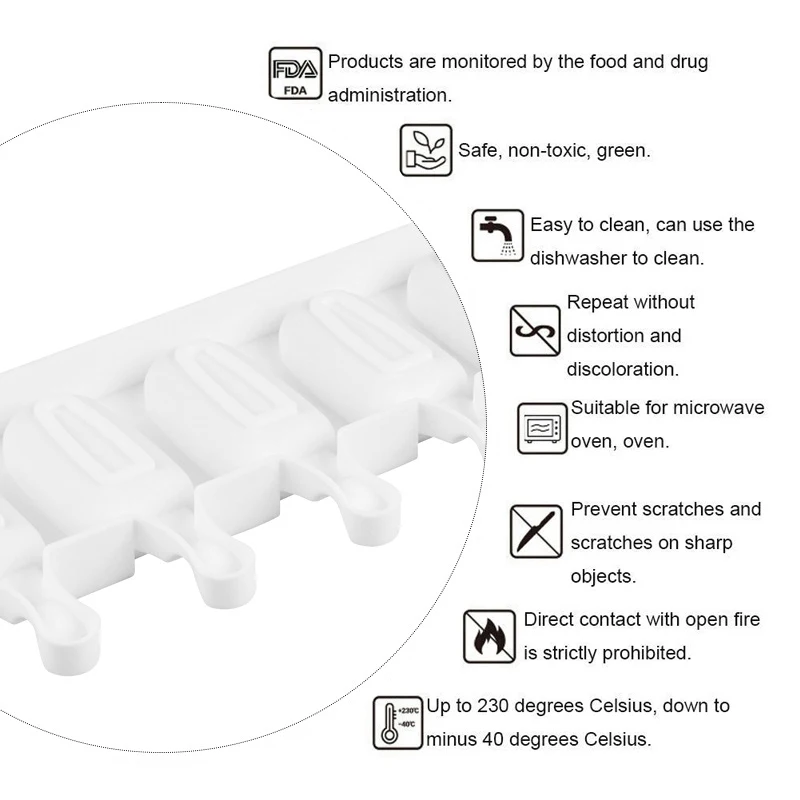 FDA
FDA
Products are monitored by the food and drug administration.

Safe, non-toxic, green.

Easy to clean, can use the dishwasher to clean.

Repeat without distortion and discoloration.

Suitable for microwave oven, oven.

Prevent scratches and scratches on sharp objects.

Direct contact with open fire is strictly prohibited.

+230℃
-40℃
Up to 230 degrees Celsius, down to minus 40 degrees Celsius.