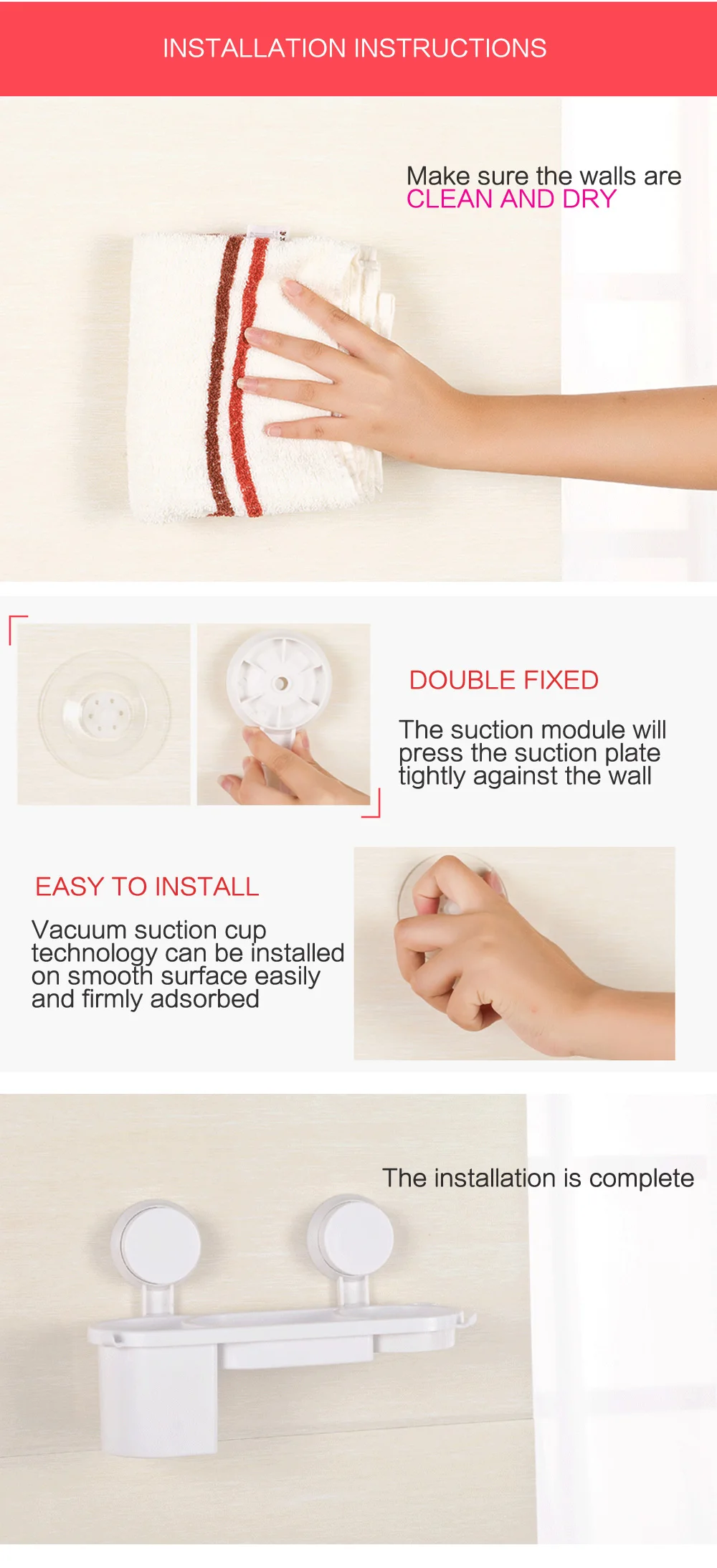 INSTALLATION INSTRUCTIONS

Make sure the walls are CLEAN AND DRY

DOUBLE FIXED

The suction module will press the suction plate tightly against the wall

EASY TO INSTALL

Vacuum suction cup technology can be installed on smooth surface easily and firmly adsorbed

The installation is complete