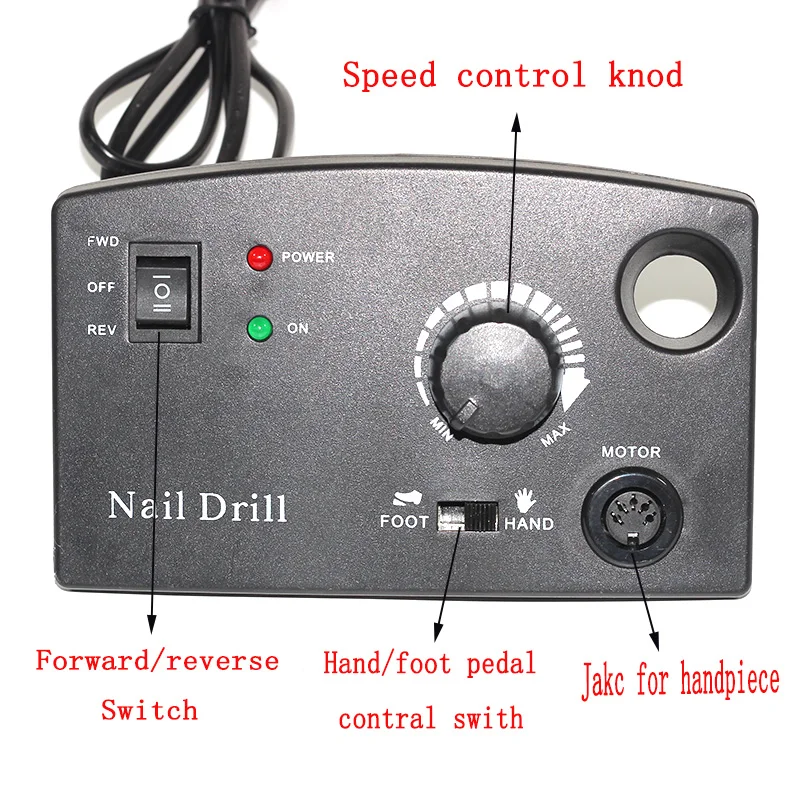 Speed control knod

FWD
OFF
REV

POWER
ON

MIN
MAX

MOTOR

Nail Drill

FOOT
HAND

Forward/reverse Switch

Hand/foot pedal contral swith

Jakc for handpiece