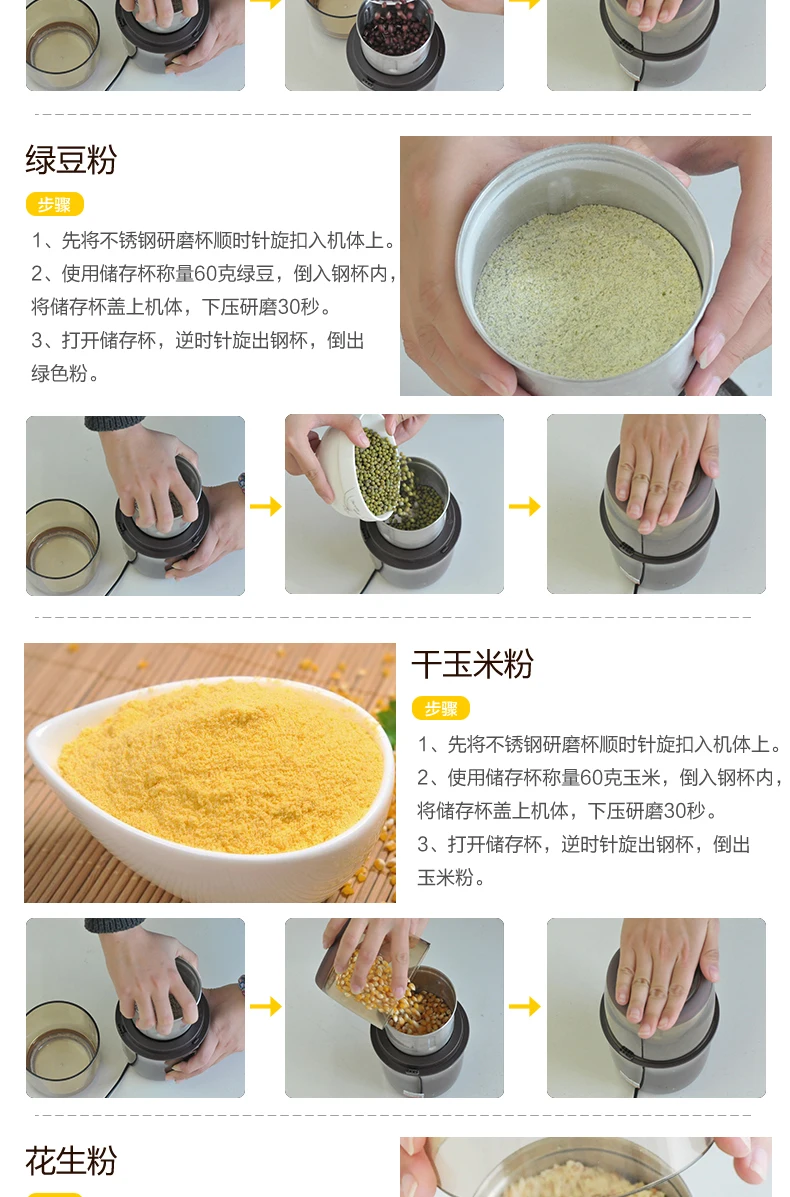 绿豆粉

步骤

1、先将不锈钢研磨杯顺时针旋扣入机体上。

2、使用储存杯称量60克绿豆，倒入钢杯内，将储存杯盖上机体，下压研磨30秒。

3、打开储存杯，逆时针旋出钢杯，倒出绿色粉。

干玉米粉

步骤

1、先将不锈钢研磨杯顺时针旋扣入机体上。

2、使用储存杯称量60克玉米，倒入钢杯内，将储存杯盖上机体，下压研磨30秒。

3、打开储存杯，逆时针旋出钢杯，倒出玉米粉。

花生粉