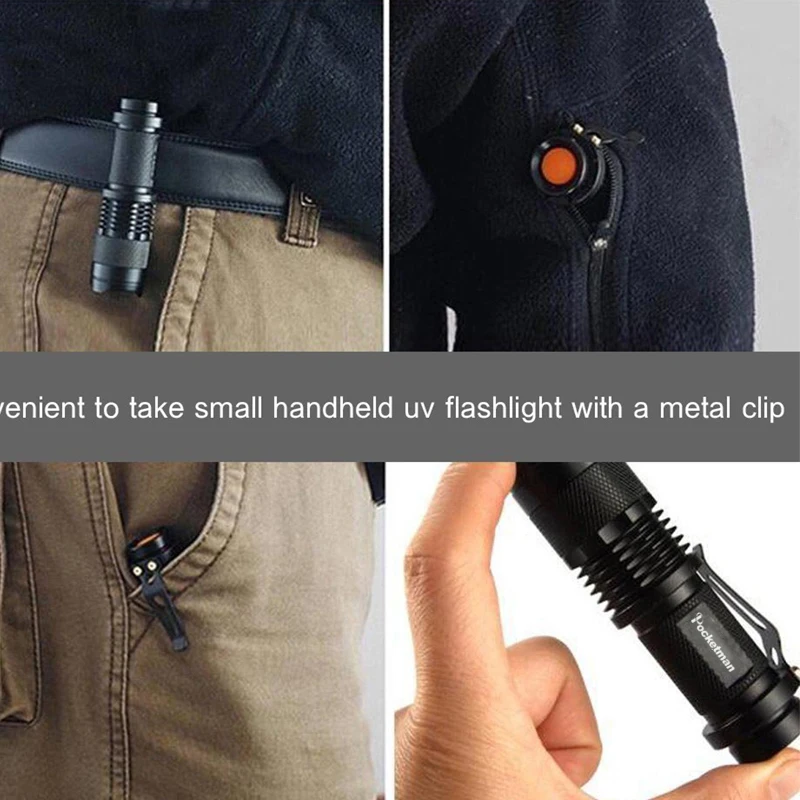 venient to take small handheld uv flashlight with a metal clip

Pocketman