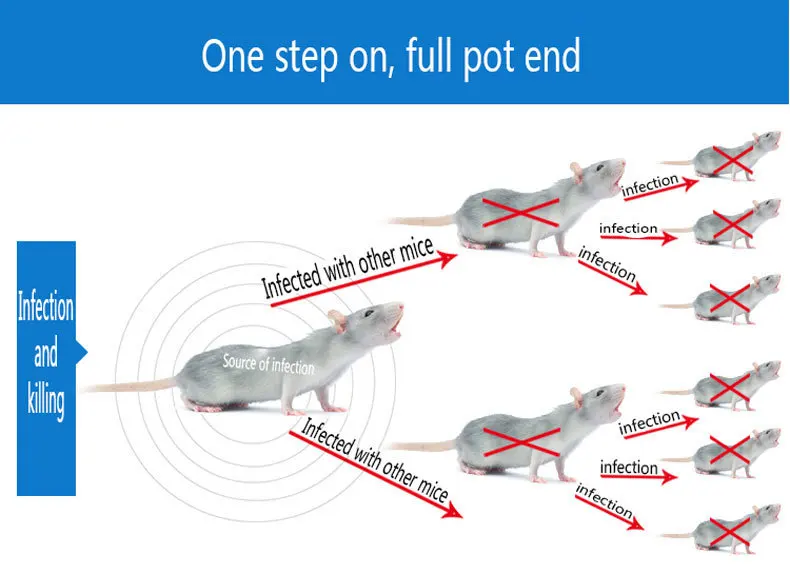 One step on, full pot end

Infection and killing

Source of infection

Infected with other mice

infection

infection

infection

Infected with other mice

infection

infection

infection